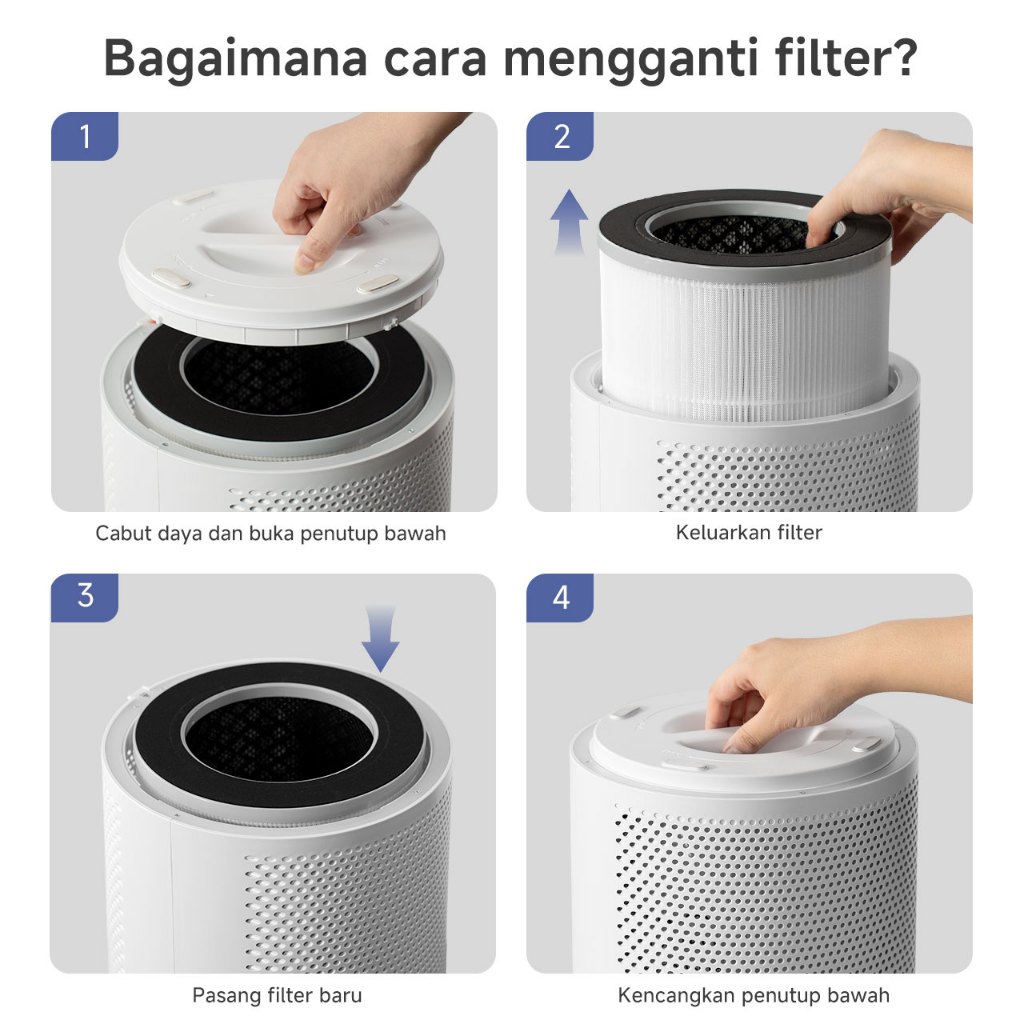 Bagaimana cara mengganti filter?

1

Cabut daya dan buka penutup bawah

2

Keluarkan filter

3

Pasang filter baru

4

Kencangkan penutup bawah