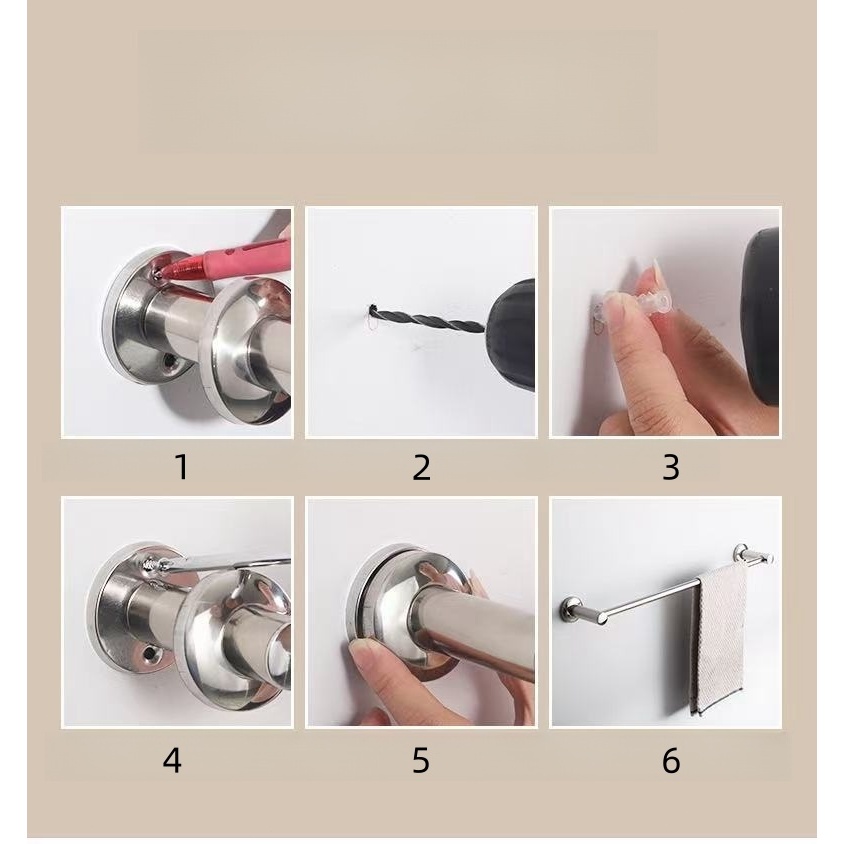 1

2

3

4

5

6