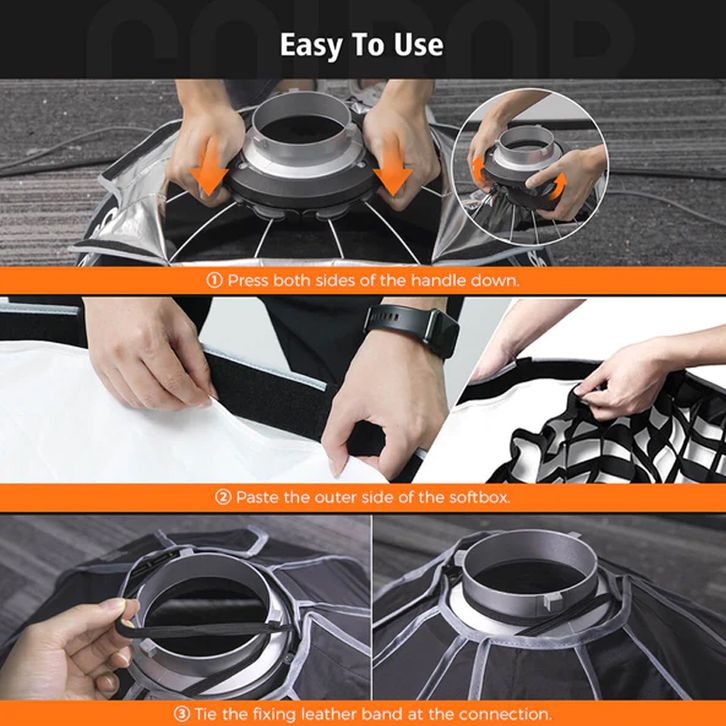 Easy To Use

① Press both sides of the handle down.

② Paste the outer side of the softbox.

③ Tie the fixing leather band at the connection.