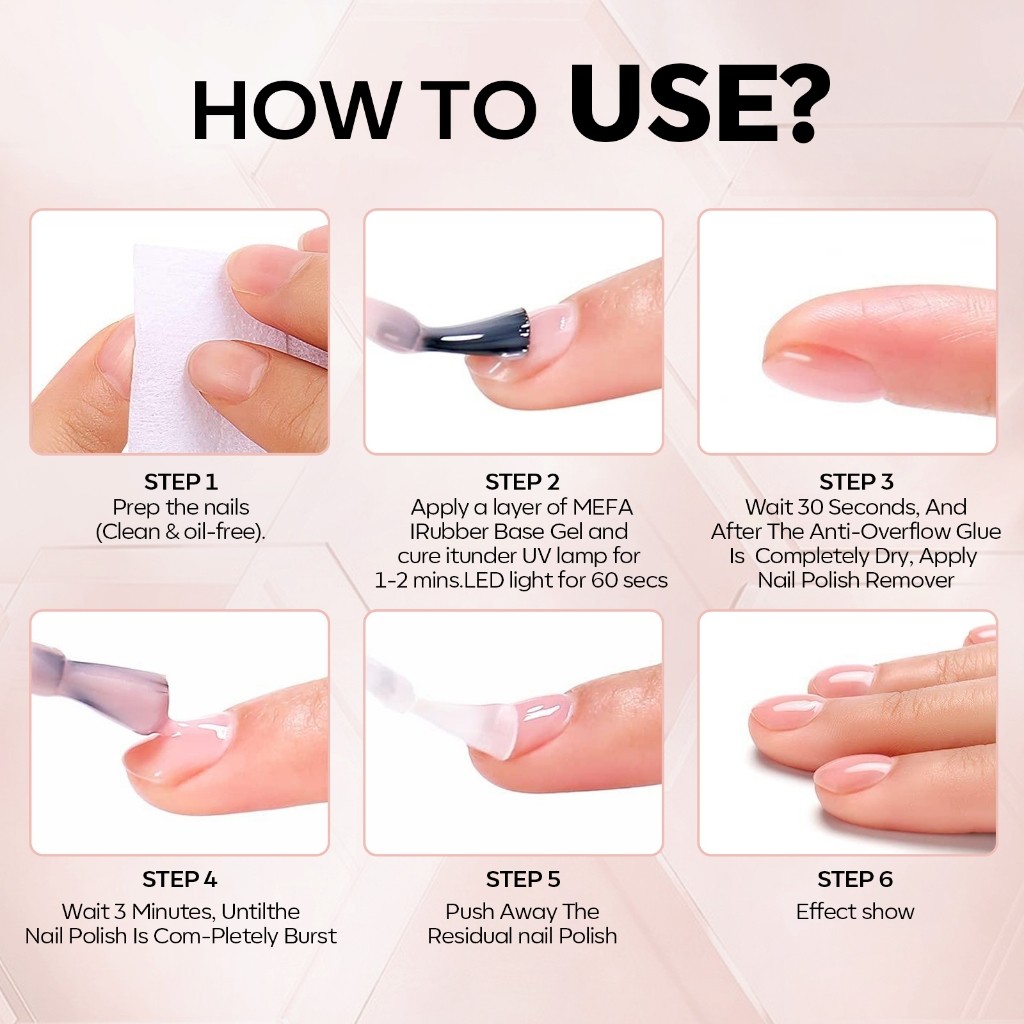 HOW TO USE?

STEP 1
Prep the nails (Clean & oil-free).

STEP 2
Apply a layer of MEFA IRubber Base Gel and cure itunder UV lamp for 1-2 mins.LED light for 60 secs

STEP 3
Wait 30 Seconds, And After The Anti-Overflow Glue Is Completely Dry, Apply Nail Polish Remover

STEP 4
Wait 3 Minutes, Untilthe Nail Polish Is Com-Pletely Burst

STEP 5
Push Away The Residual nail Polish

STEP 6
Effect show