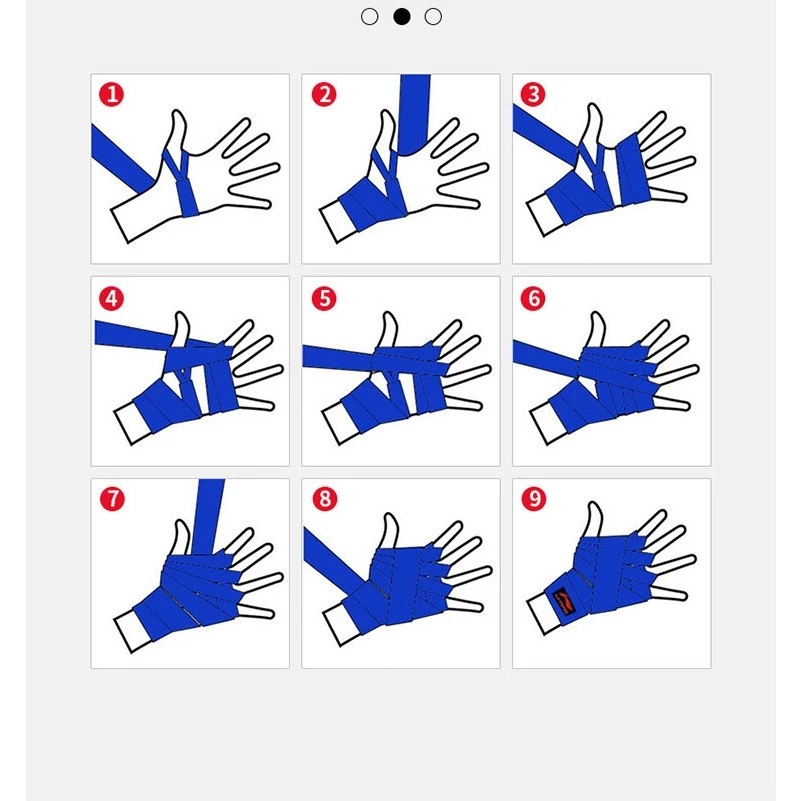 1
2
3
4
5
6
7
8
9