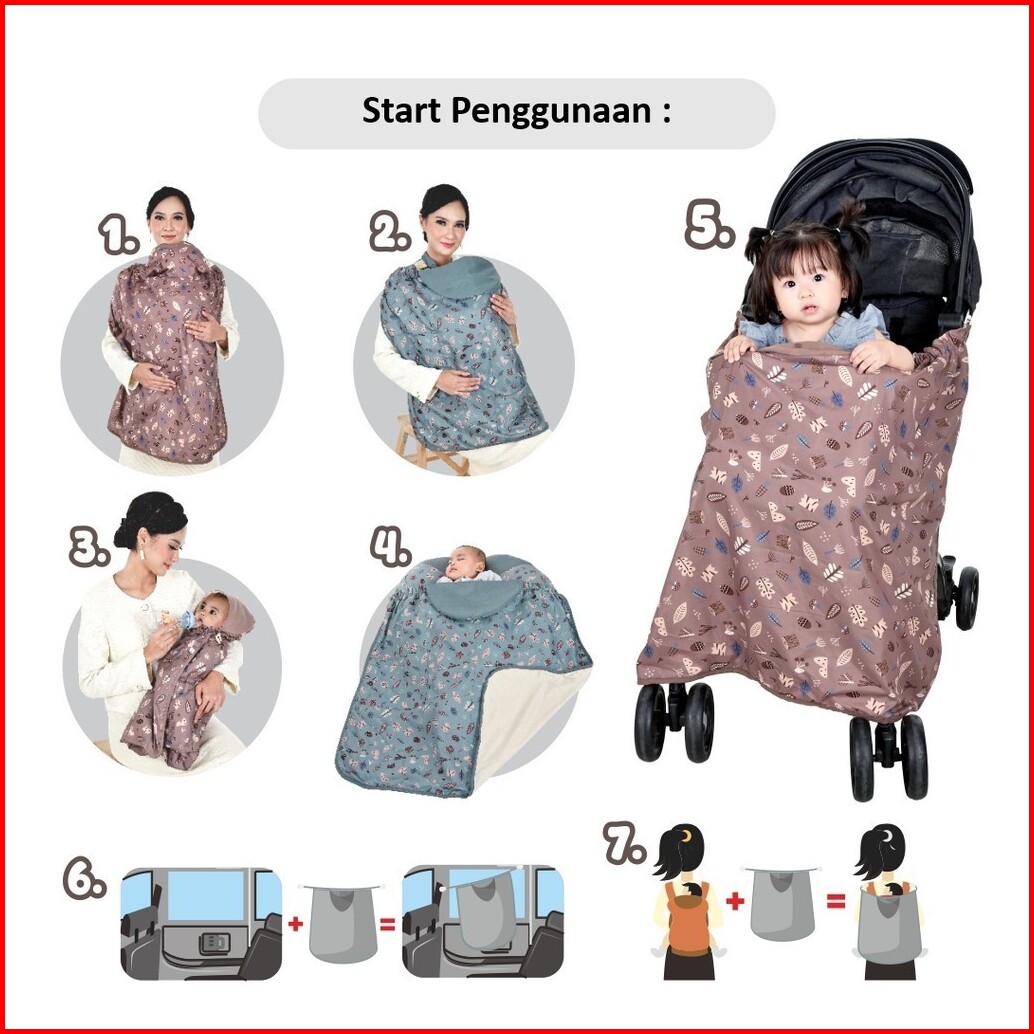 Start Penggunaan :

1.

2.

3.

4.

5.

6.

+

=

7.

+

=