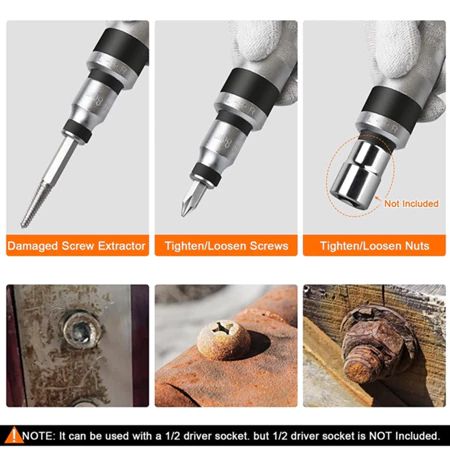 Not Included

Damaged Screw Extractor

Tighten/Loosen Screws

Tighten/Loosen Nuts

NOTE: It can be used with a 1/2 driver socket. but 1/2 driver socket is NOT Included.