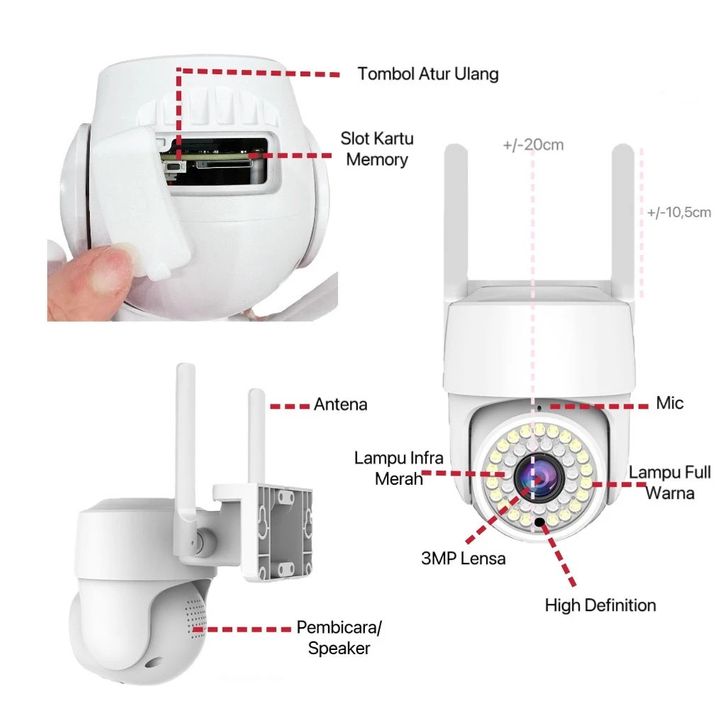 Tombol Atur Ulang

Slot Kartu Memory

+/-20cm

+/-10,5cm

Antena

Mic

Lampu Infra Merah

Lampu Full Warna

3MP Lensa

High Definition

Pembicara/ Speaker