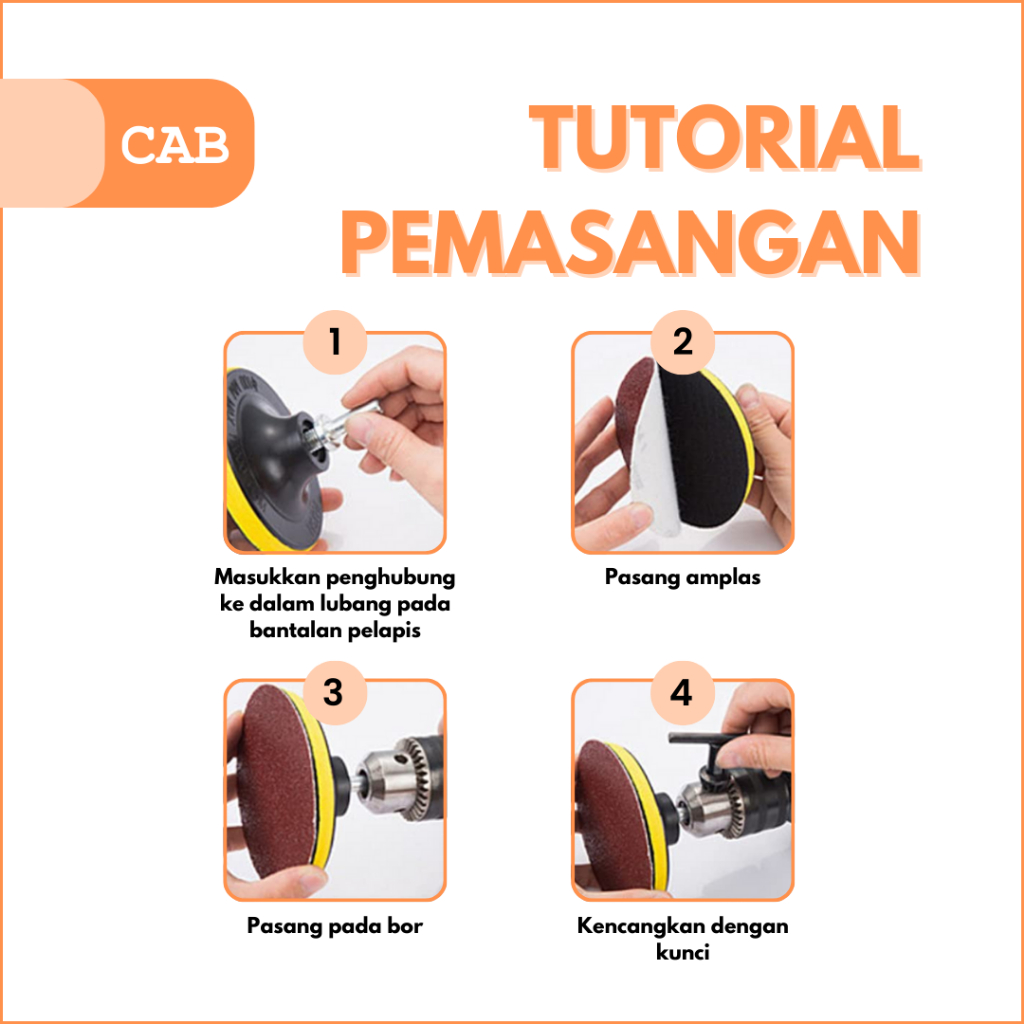 CAB

TUTORIAL PEMASANGAN

1

Masukkan penghubung ke dalam lubang pada bantalan pelapis

2

Pasang amplas

3

Pasang pada bor

4

Kencangkan dengan kunci