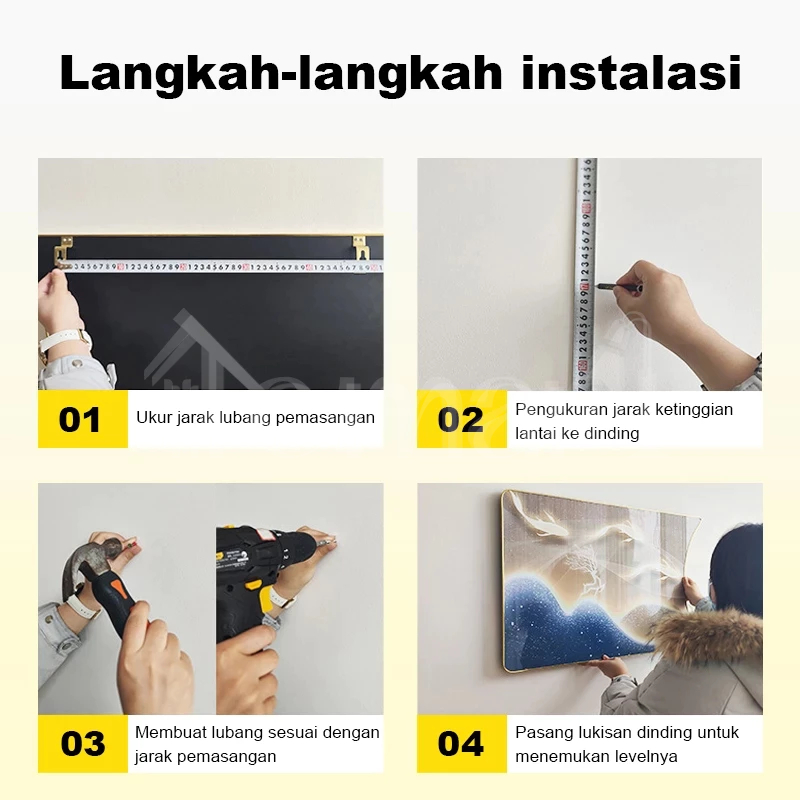 Langkah-langkah instalasi

01 Ukur jarak lubang pemasangan

02 Pengukuran jarak ketinggian lantai ke dinding

03 Membuat lubang sesuai dengan jarak pemasangan

04 Pasang lukisan dinding untuk menemukan levelnya