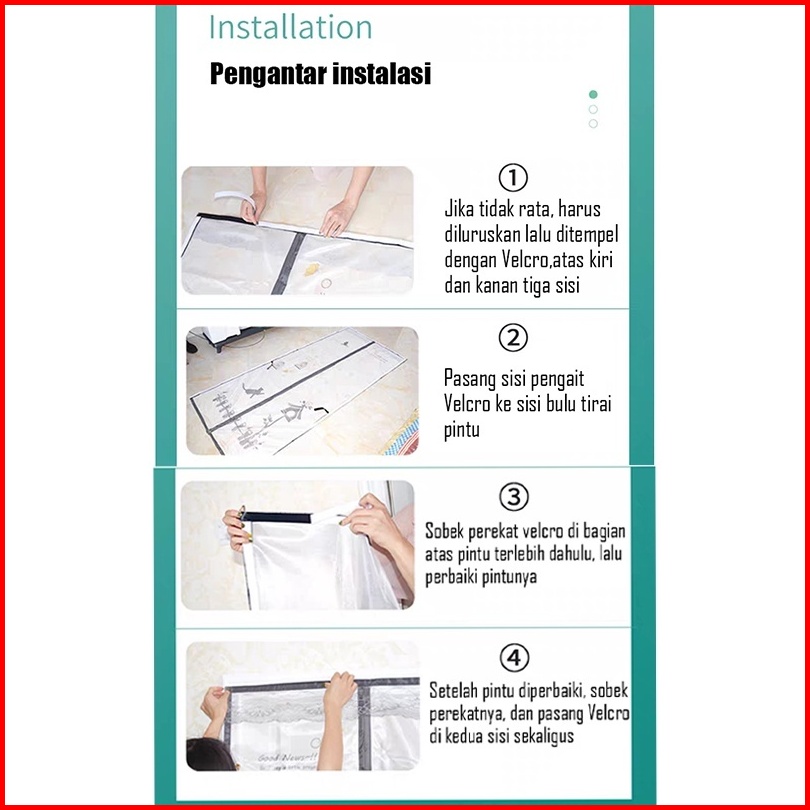 Installation

Pengantar instalasi

①

Jika tidak rata, harus diluruskan lalu ditempel dengan Velcro,atas kiri dan kanan tiga sisi

②

Pasang sisi pengait Velcro ke sisi bulu tirai pintu

③

Sobek perekat velcro di bagian atas pintu terlebih dahulu, lalu perbaiki pintunya

④

Setelah pintu diperbaiki, sobek perekatnya, dan pasang Velcro di kedua sisi sekaligus

Good News!!