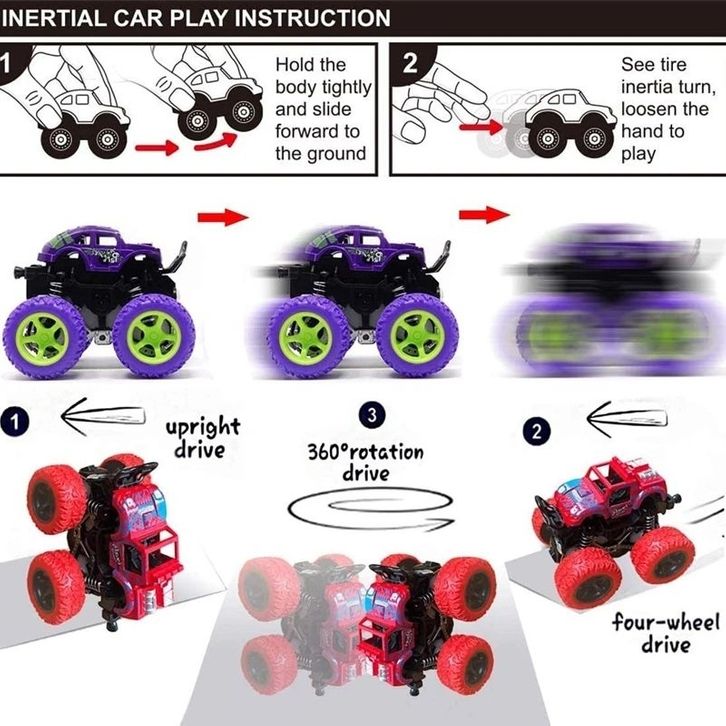 INERTIAL CAR PLAY INSTRUCTION

1

Hold the body tightly and slide forward to the ground

2

See tire inertia turn, loosen the hand to play

1

upright drive

3

360°rotation drive

2

four-wheel drive