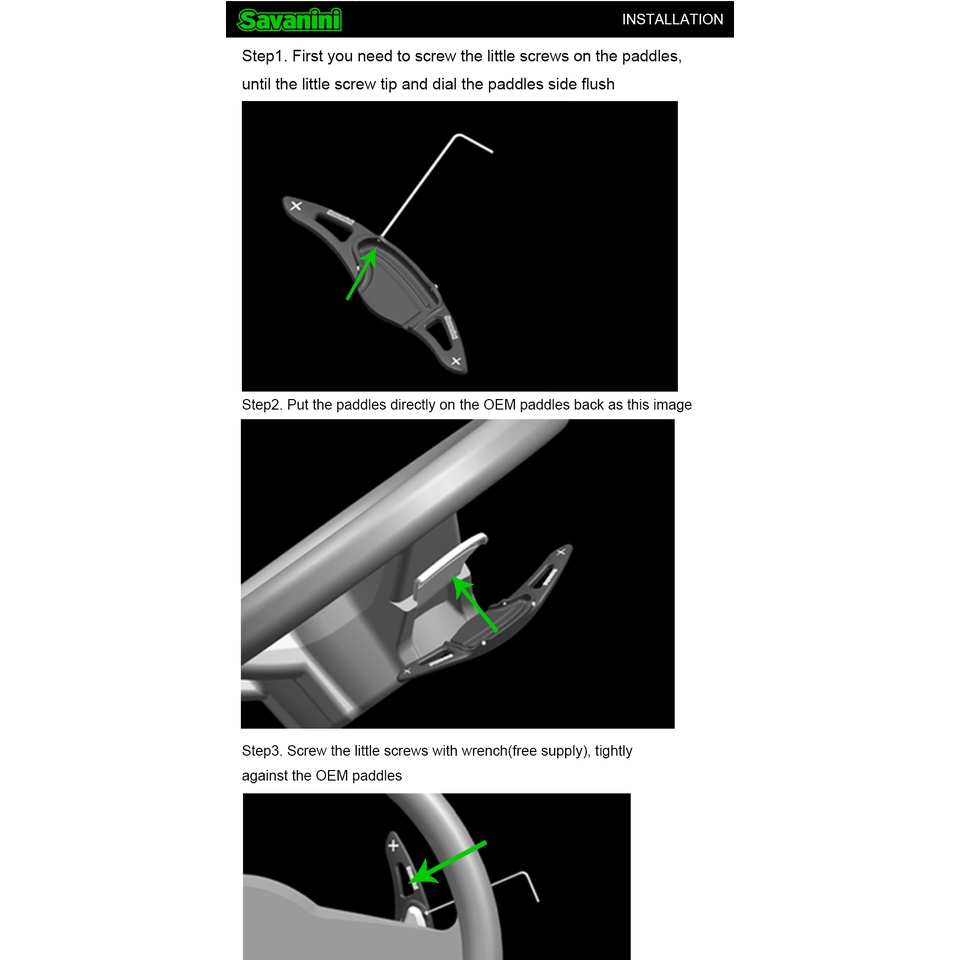 Savanini INSTALLATION

Step1. First you need to screw the little screws on the paddles, until the little screw tip and dial the paddles side flush

Step2. Put the paddles directly on the OEM paddles back as this image

Step3. Screw the little screws with wrench(free supply), tightly against the OEM paddles