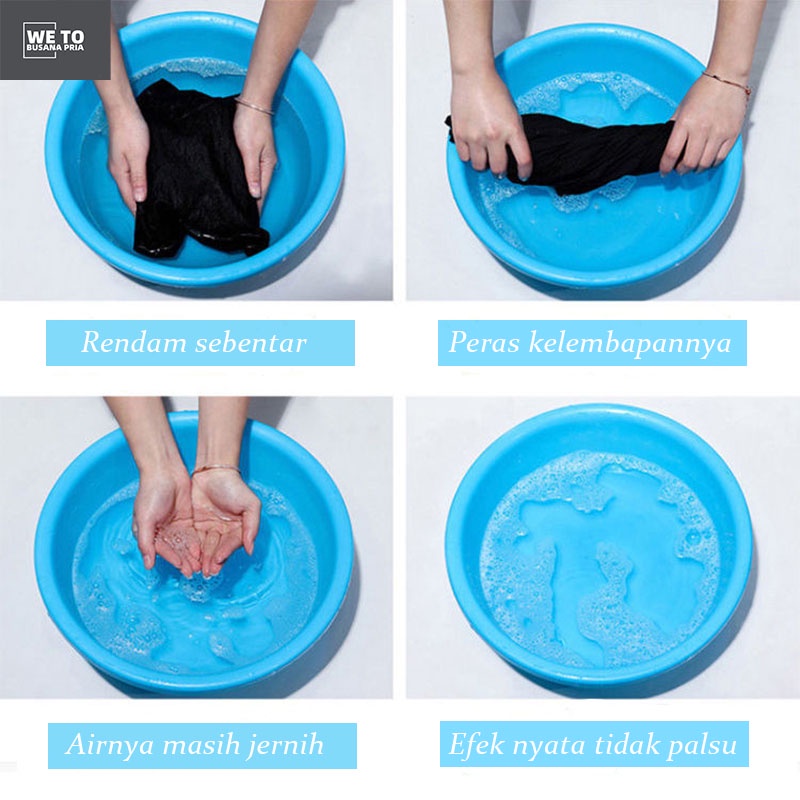 WE TO
BUSANA PRIA

Rendam sebentar

Peras kelembapannya

Airnya masih jernih

Efek nyata tidak palsu