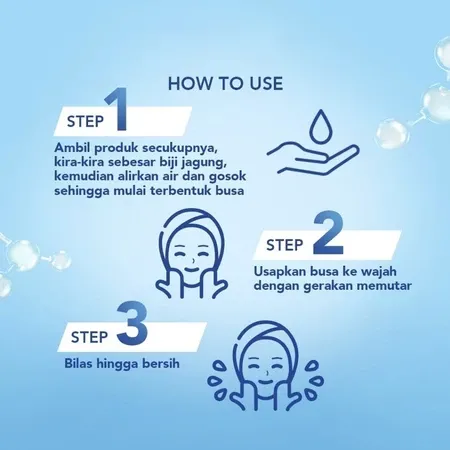 HOW TO USE

STEP 1

Ambil produk secukupnya, kira-kira sebesar biji jagung, kemudian alirkan air dan gosok sehingga mulai terbentuk busa

STEP 2

Usapkan busa ke wajah dengan gerakan memutar

STEP 3

Bilas hingga bersih