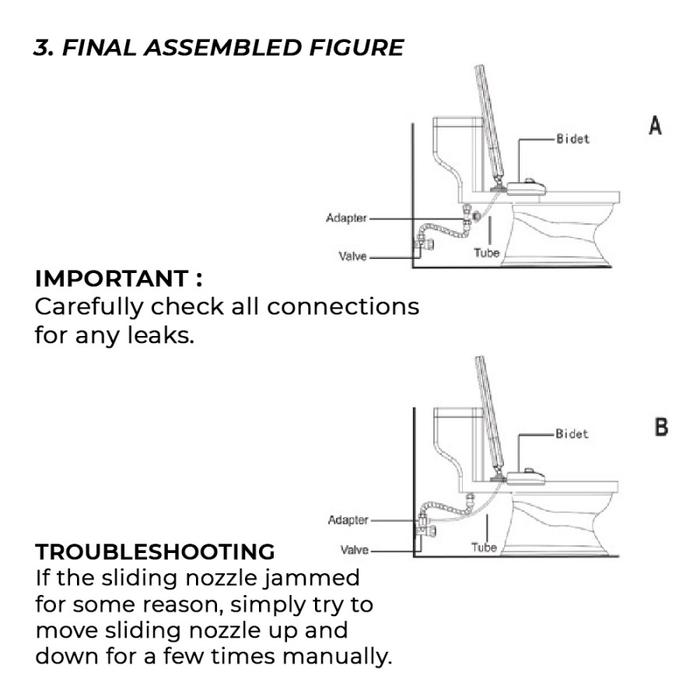 3. FINAL ASSEMBLED FIGURE

Bidet

A

Adapter

Valve

Tube

IMPORTANT :
Carefully check all connections for any leaks.

Bidet

B

Adapter

Valve

Tube

TROUBLESHOOTING
If the sliding nozzle jammed for some reason, simply try to move sliding nozzle up and down for a few times manually.