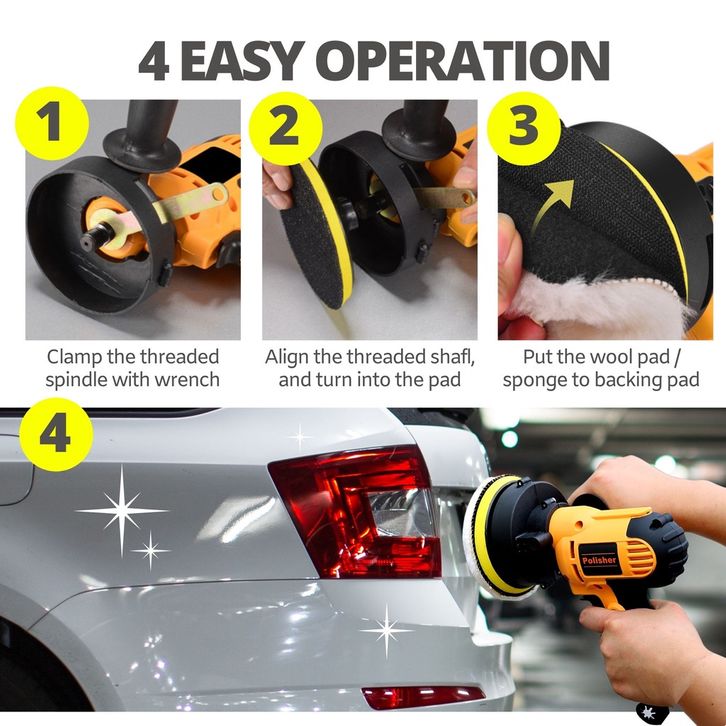 4 EASY OPERATION

1

Clamp the threaded spindle with wrench

2

Align the threaded shafl, and turn into the pad

3

Put the wool pad / sponge to backing pad

4

Polisher