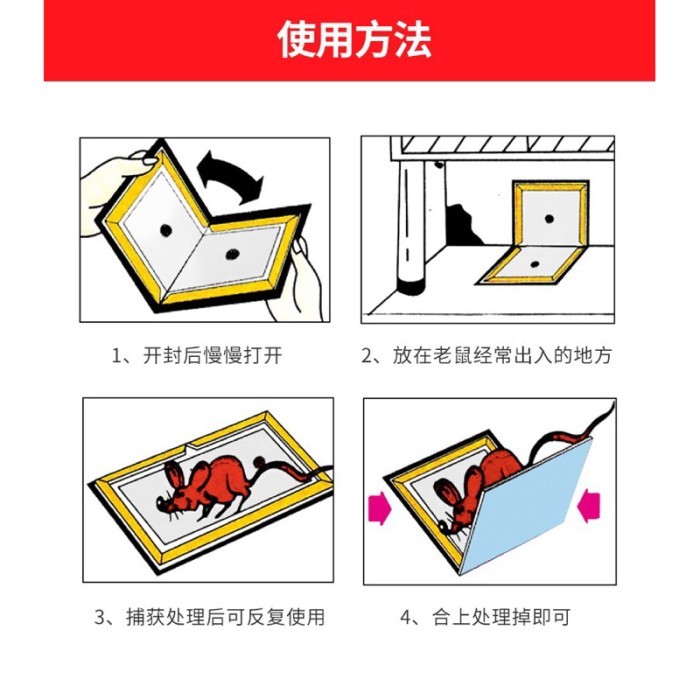 使用方法

1、开封后慢慢打开

2、放在老鼠经常出入的地方

3、捕获处理后可反复使用

4、合上处理掉即可