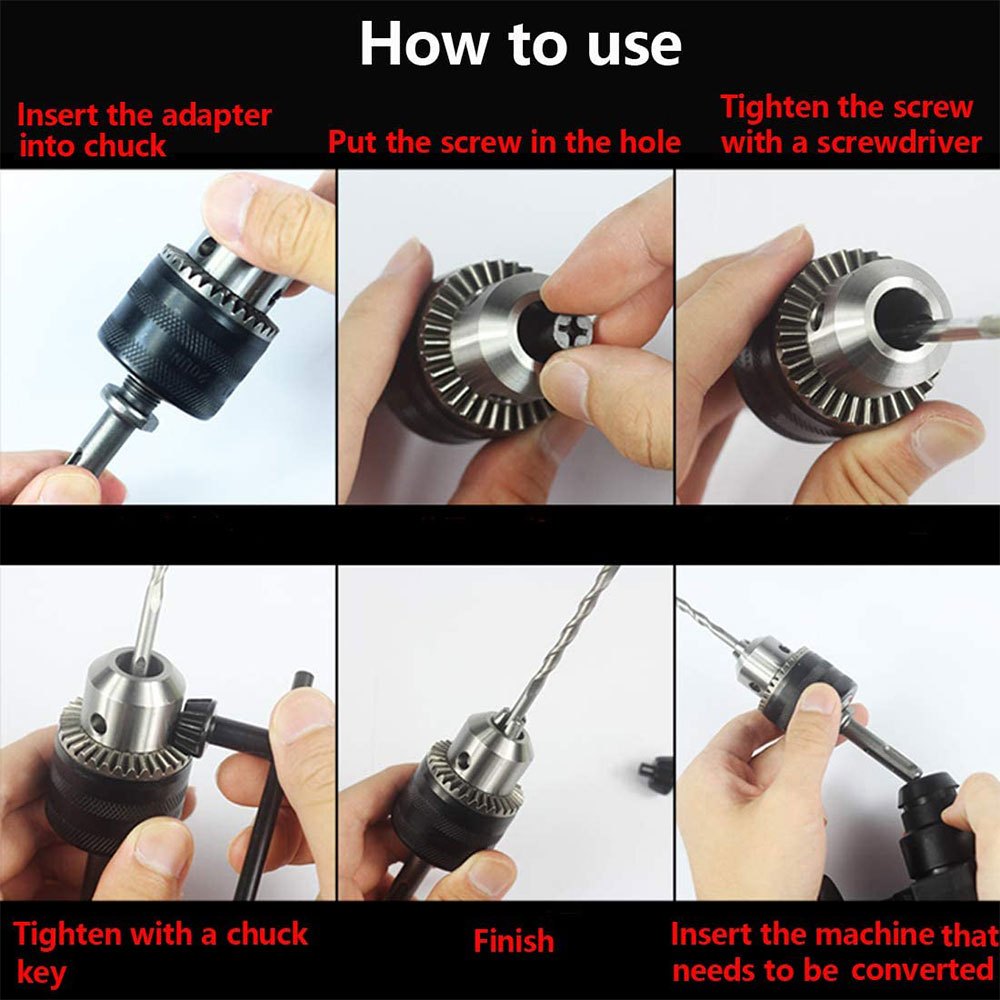 How to use

Insert the adapter into chuck

Put the screw in the hole

Tighten the screw with a screwdriver

Tighten with a chuck key

Finish

Insert the machine that needs to be converted