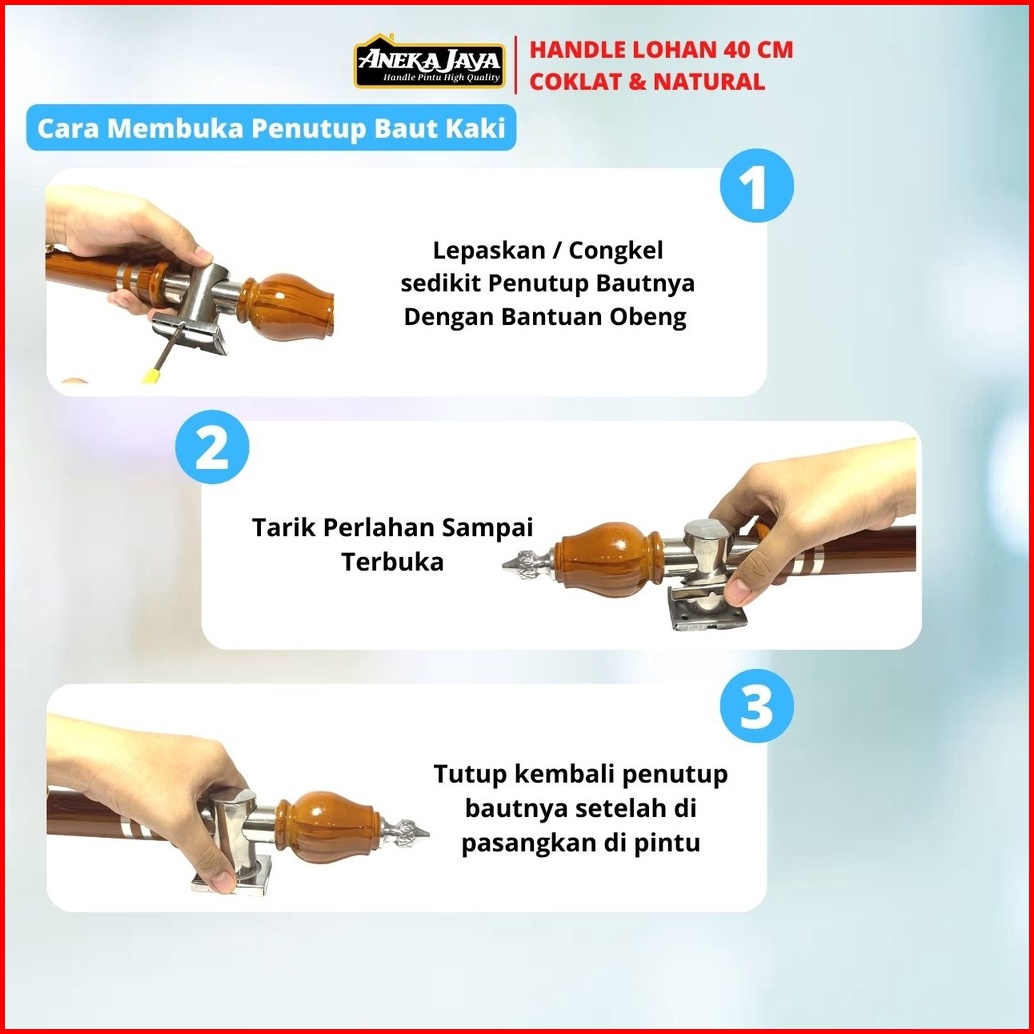 ANEKA JAYA
Handle Pintu High Quality

HANDLE LOHAN 40 CM
COKLAT & NATURAL

Cara Membuka Penutup Baut Kaki

1

Lepaskan / Congkel sedikit Penutup Bautnya Dengan Bantuan Obeng

2

Tarik Perlahan Sampai Terbuka

3

Tutup kembali penutup bautnya setelah di pasangkan di pintu