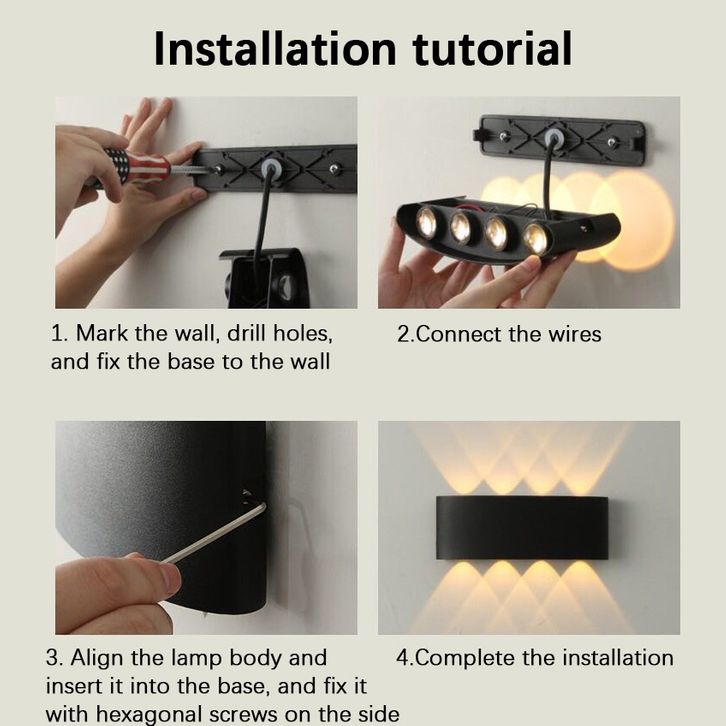 Installation tutorial

1. Mark the wall, drill holes, and fix the base to the wall

2.Connect the wires

3. Align the lamp body and insert it into the base, and fix it with hexagonal screws on the side

4.Complete the installation