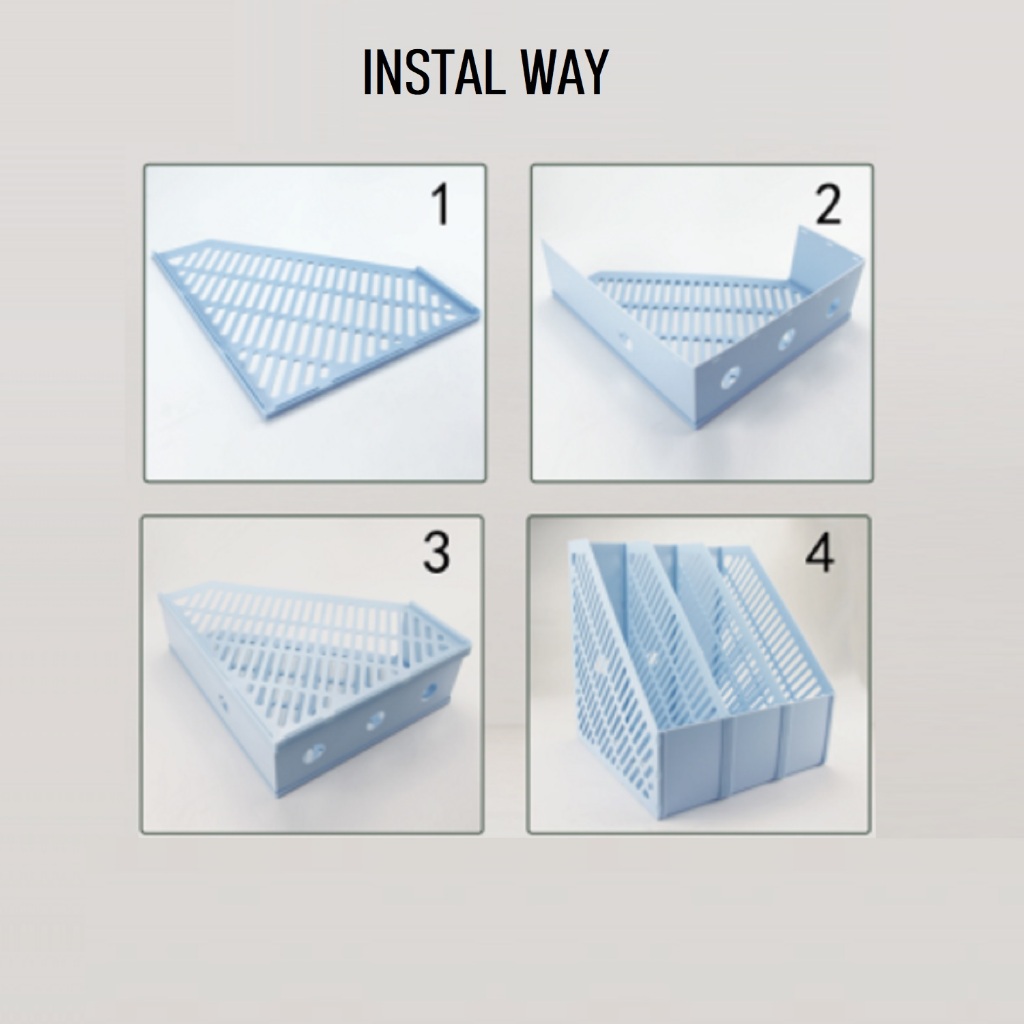 INSTAL WAY

1

2

3

4