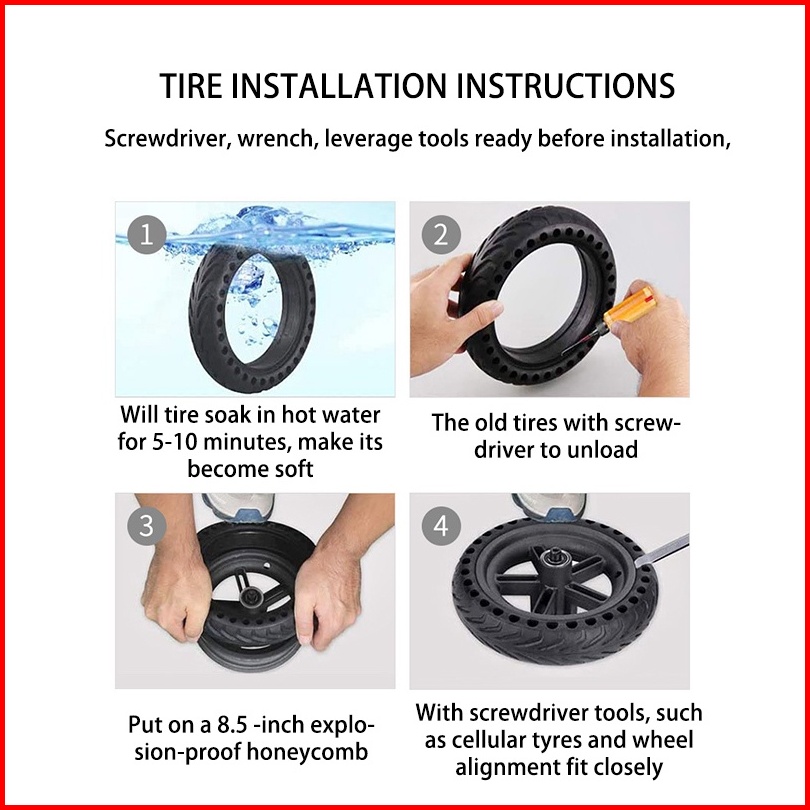 TIRE INSTALLATION INSTRUCTIONS

Screwdriver, wrench, leverage tools ready before installation,

1

Will tire soak in hot water for 5-10 minutes, make its become soft

2

The old tires with screwdriver to unload

3

Put on a 8.5 -inch explosion-proof honeycomb

4

With screwdriver tools, such as cellular tyres and wheel alignment fit closely