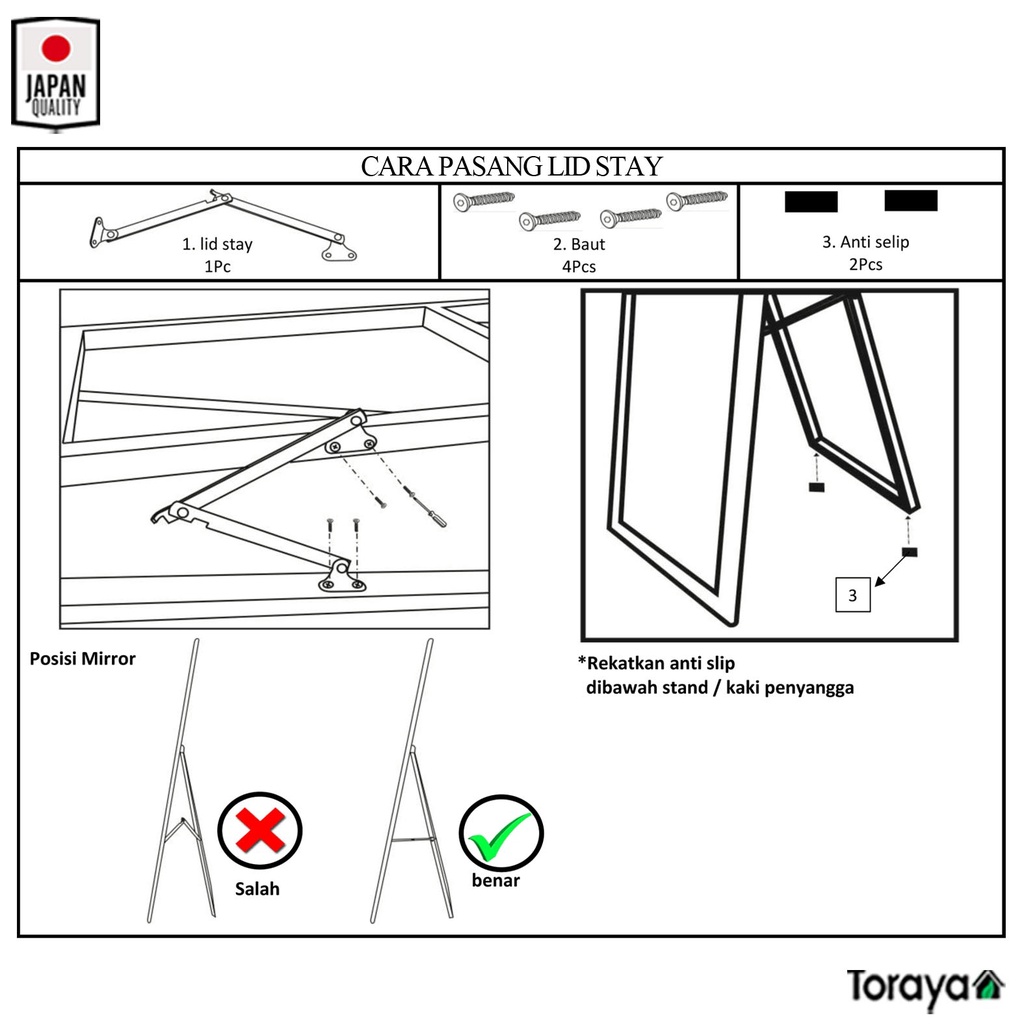 JAPAN QUALITY

CARA PASANG LID STAY

| 1. lid stay 1Pc | 2. Baut 4Pcs | 3. Anti selip 2Pcs |
|---|---|---|

3

Posisi Mirror

*Rekatkan anti slip dibawah stand / kaki penyangga

Salah

benar

Toraya