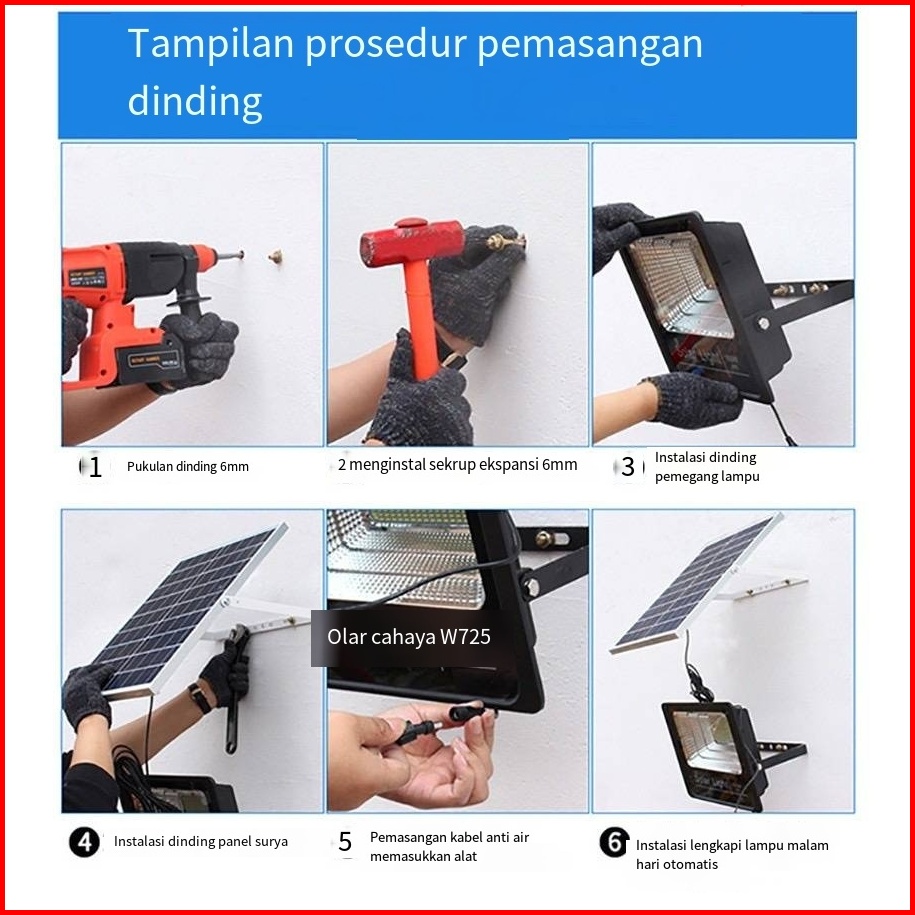 Tampilan prosedur pemasangan dinding

1 Pukulan dinding 6mm

2 menginstal sekrup ekspansi 6mm

3 Instalasi dinding pemegang lampu

Olar cahaya W725

4 Instalasi dinding panel surya

5 Pemasangan kabel anti air memasukkan alat

6 Instalasi lengkapi lampu malam hari otomatis