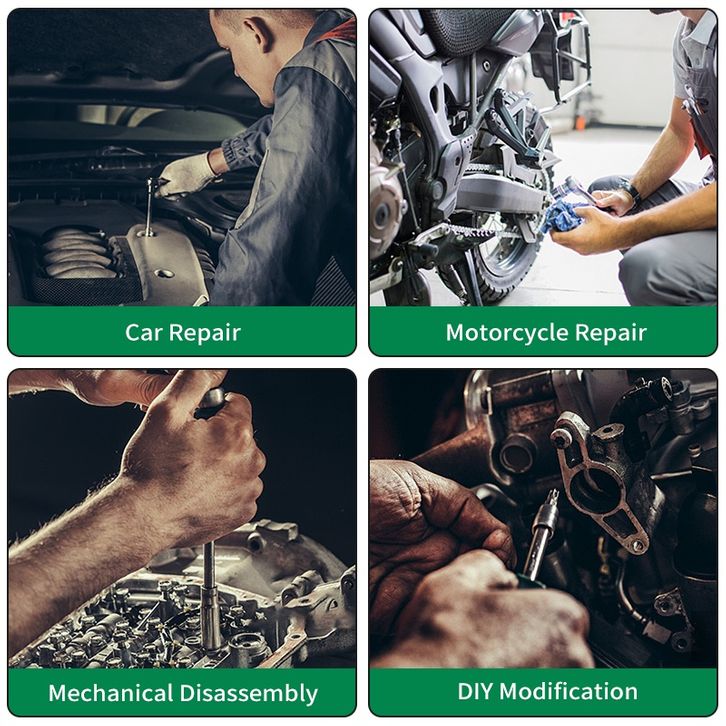 Car Repair

Motorcycle Repair

Mechanical Disassembly

DIY Modification