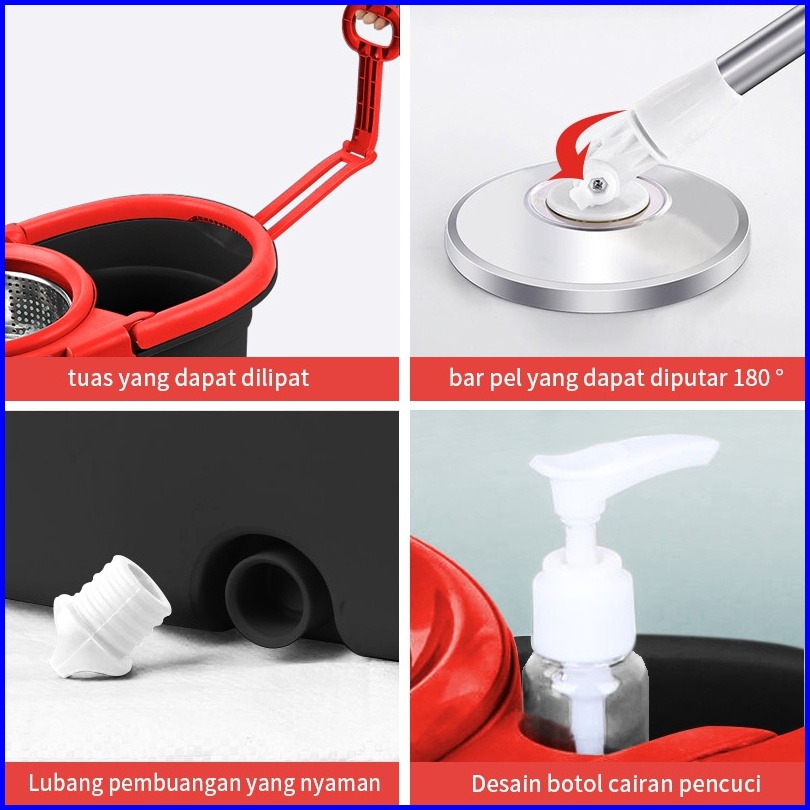 tuas yang dapat dilipat

bar pel yang dapat diputar 180 °

Lubang pembuangan yang nyaman

Desain botol cairan pencuci