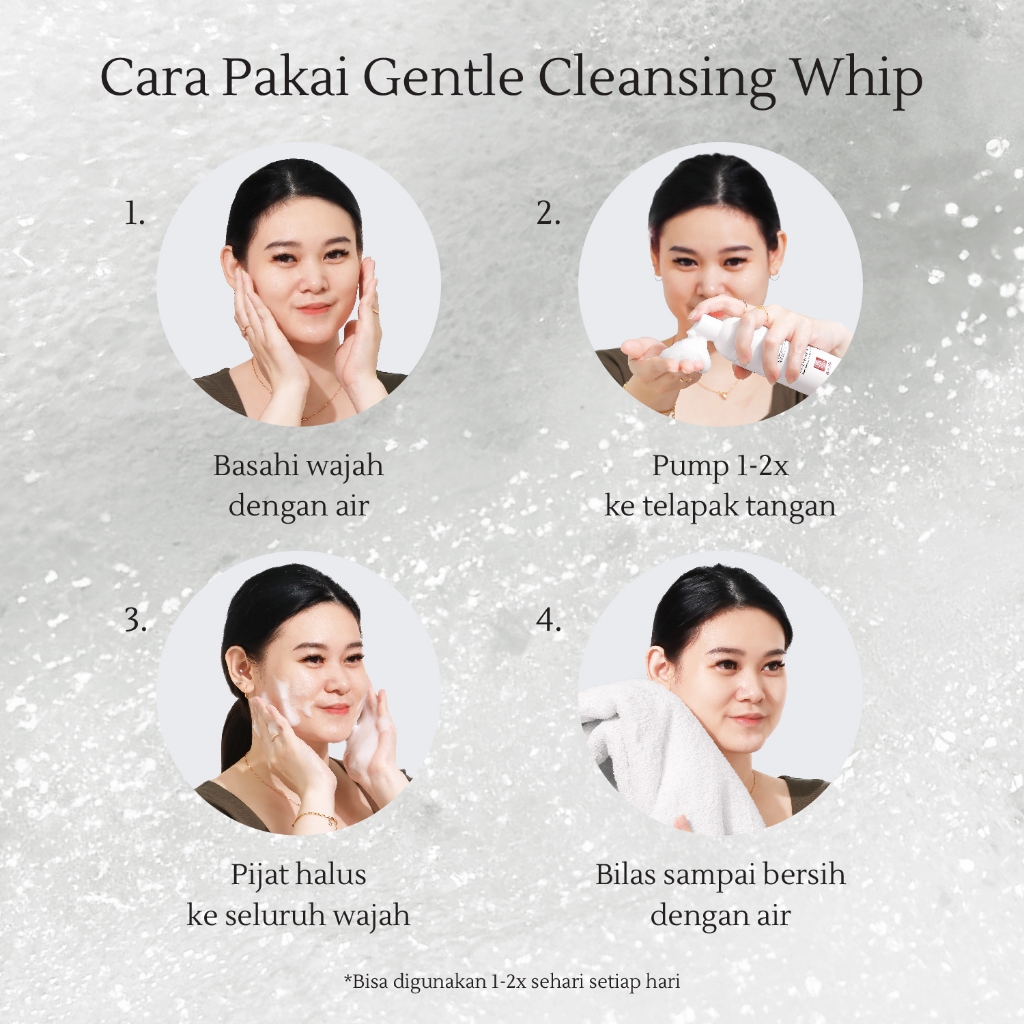 Cara Pakai Gentle Cleansing Whip

1.

Basahi wajah dengan air

2.

Pump 1-2x ke telapak tangan

3.

Pijat halus ke seluruh wajah

4.

Bilas sampai bersih dengan air

*Bisa digunakan 1-2x sehari setiap hari