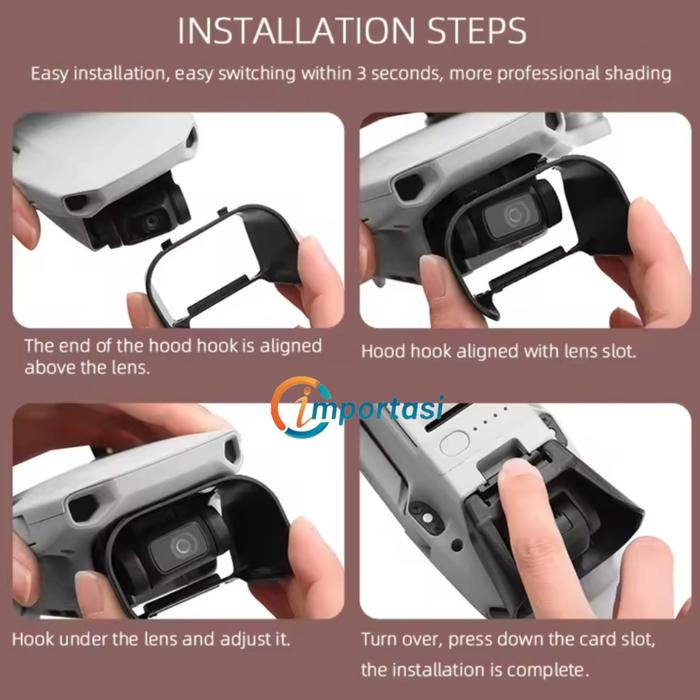 INSTALLATION STEPS

Easy installation, easy switching within 3 seconds, more professional shading

The end of the hood hook is aligned above the lens.

Hood hook aligned with lens slot.

importasi

Hook under the lens and adjust it.

Turn over, press down the card slot, the installation is complete.