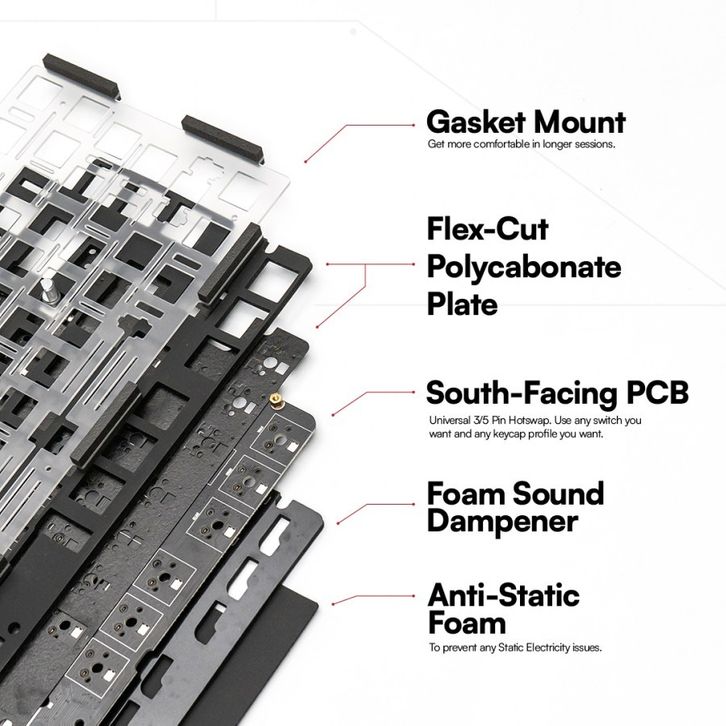 Gasket Mount
Get more comfortable in longer sessions.

Flex-Cut Polycabonate Plate

South-Facing PCB
Universal 3/5 Pin Hotswap. Use any switch you want and any keycap profile you want.

Foam Sound Dampener

Anti-Static Foam
To prevent any Static Electricity issues.