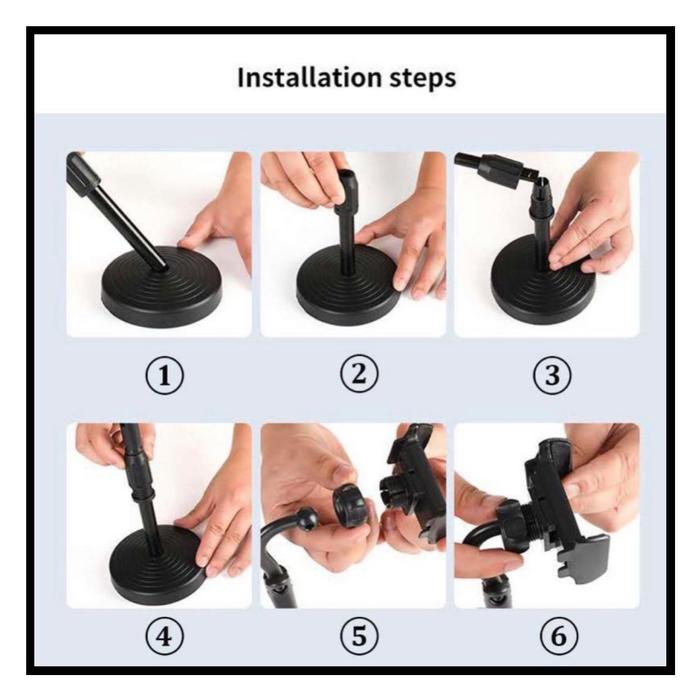 Installation steps

①

②

③

④

⑤

⑥