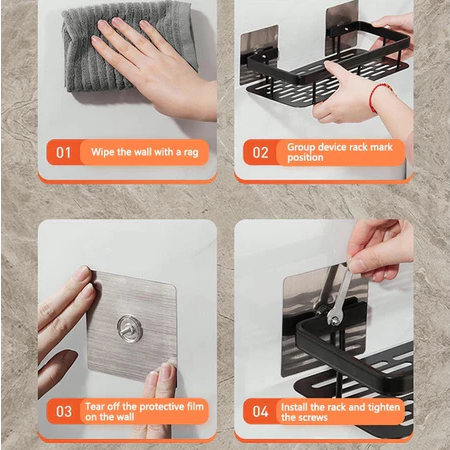 01 Wipe the wall with a rag

02 Group device rack mark position

03 Tear off the protective film on the wall

04 Install the rack and tighten the screws