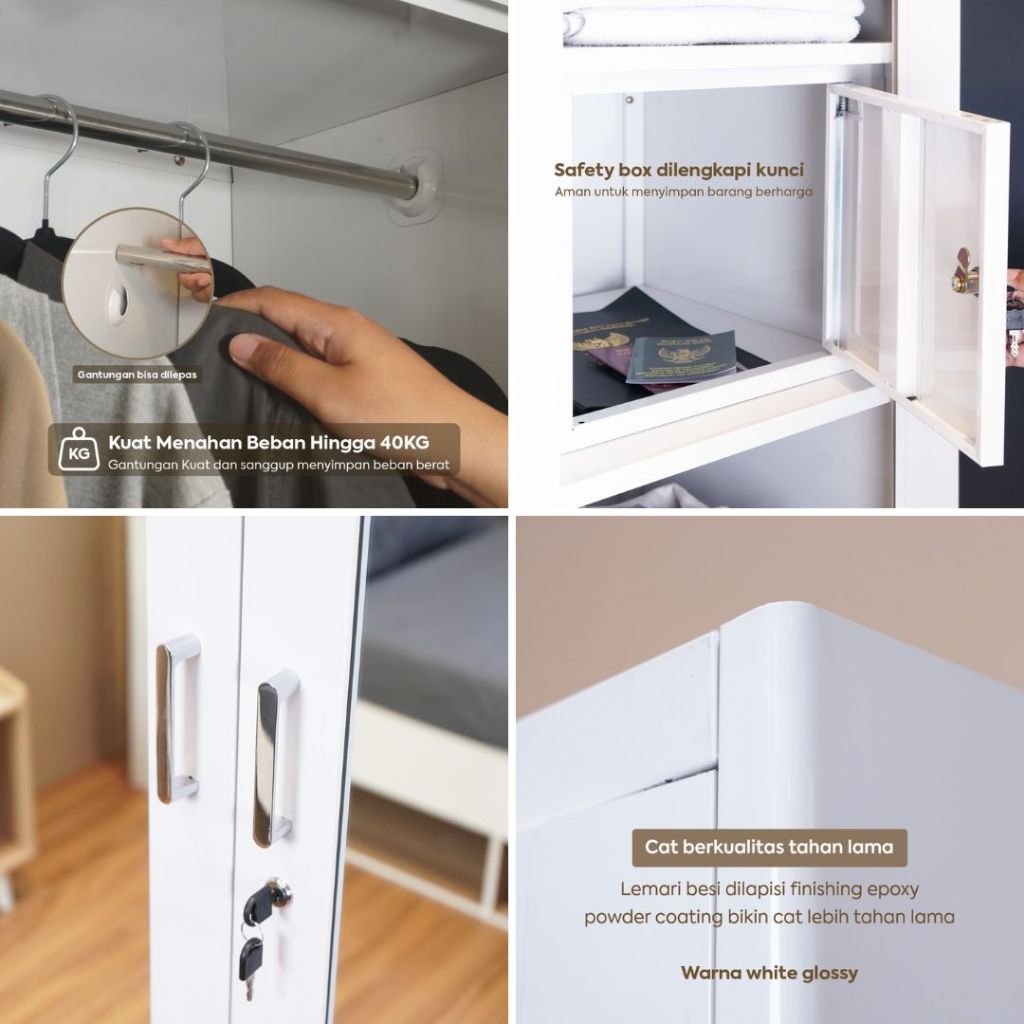 Gantungan bisa dilepas

KG

Kuat Menahan Beban Hingga 40KG
Gantungan Kuat dan sanggup menyimpan beban berat

Safety box dilengkapi kunci
Aman untuk menyimpan barang berharga

Cat berkualitas tahan lama

Lemari besi dilapisi finishing epoxy powder coating bikin cat lebih tahan lama

Warna white glossy