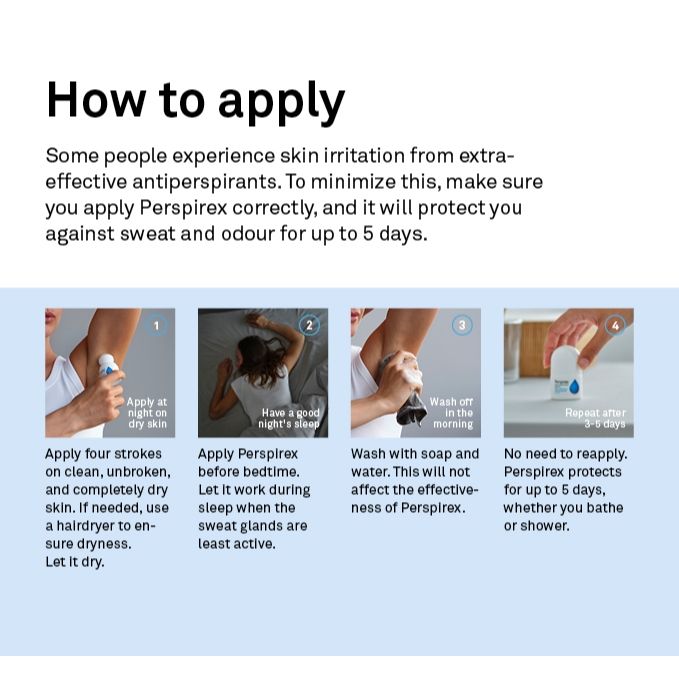 How to apply

Some people experience skin irritation from extra-effective antiperspirants. To minimize this, make sure you apply Perspirex correctly, and it will protect you against sweat and odour for up to 5 days.

1
Apply at night on dry skin

Apply four strokes on clean, unbroken, and completely dry skin. If needed, use a hairdryer to ensure dryness. Let it dry.

2
Have a good night's sleep

Apply Perspirex before bedtime. Let it work during sleep when the sweat glands are least active.

3
Wash off in the morning

Wash with soap and water. This will not affect the effectiveness of Perspirex.

4
Repeat after 3-5 days

No need to reapply. Perspirex protects for up to 5 days, whether you bathe or shower.