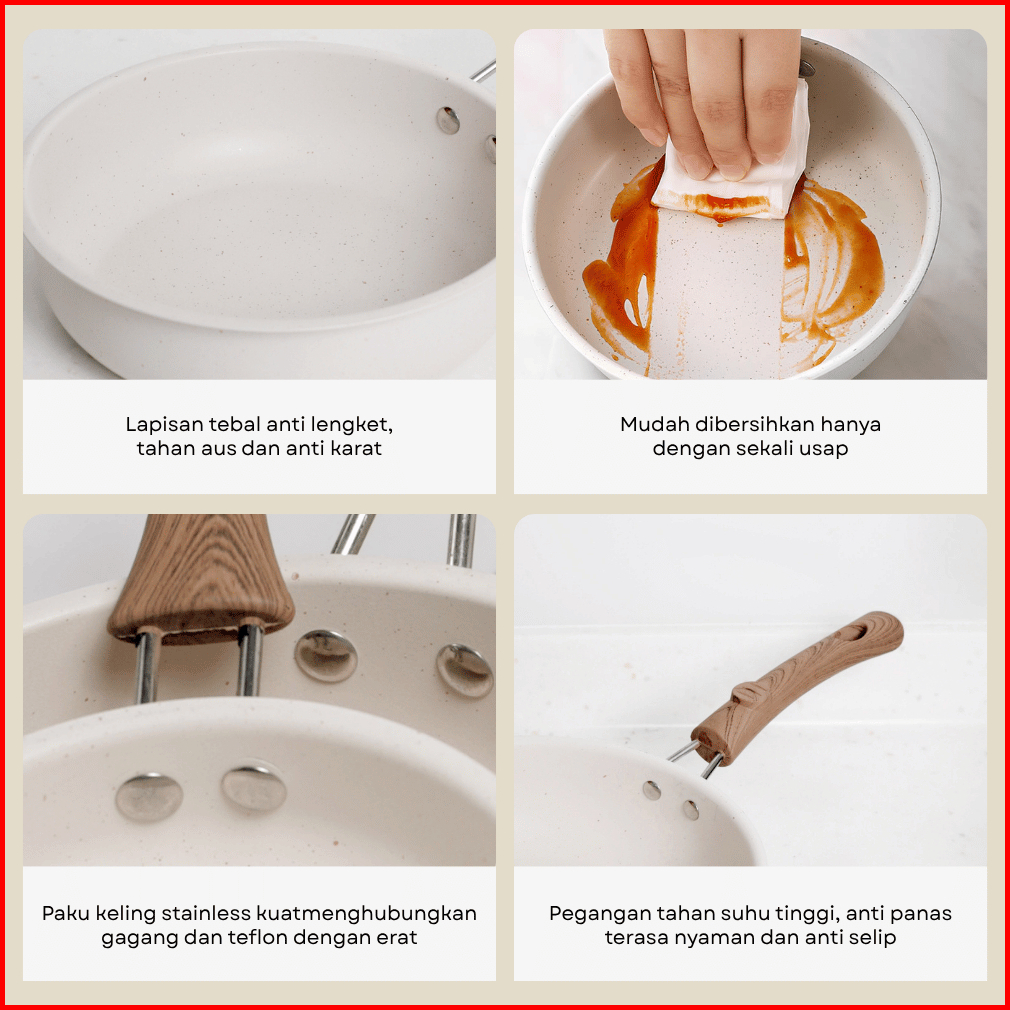 Lapisan tebal anti lengket, tahan aus dan anti karat

Mudah dibersihkan hanya dengan sekali usap

Paku keling stainless kuatmenghubungkan gagang dan teflon dengan erat

Pegangan tahan suhu tinggi, anti panas terasa nyaman dan anti selip