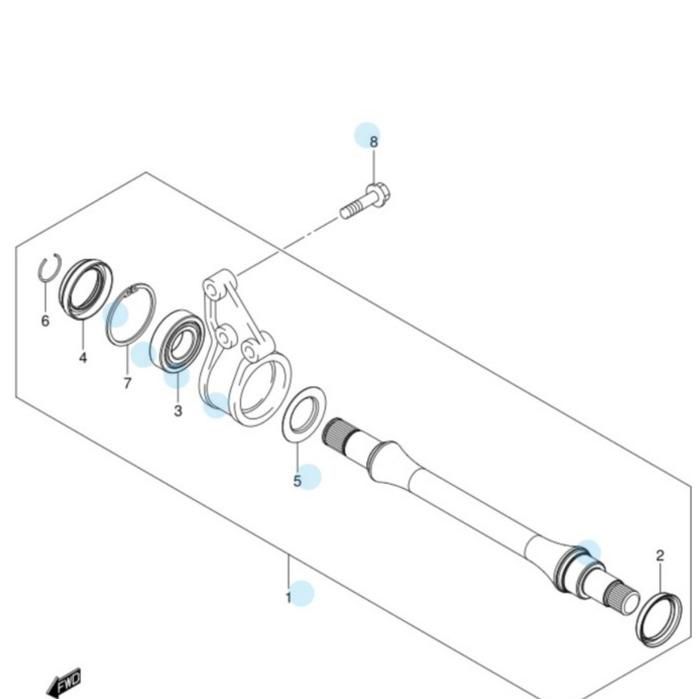 8
6
4
7
3
5
2
1
FWD