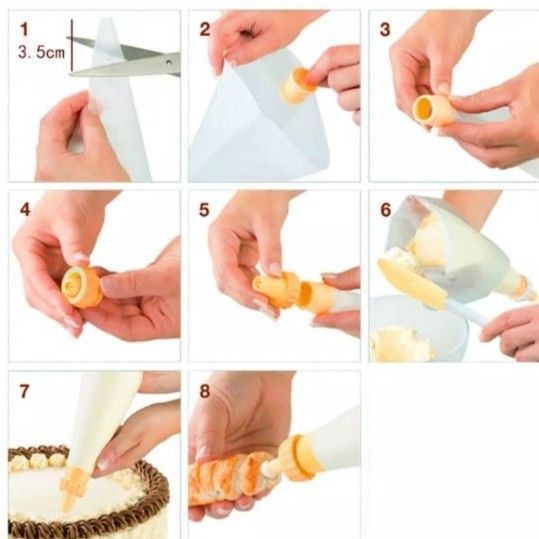 1
3.5cm

2

3

4

5

6

7

8