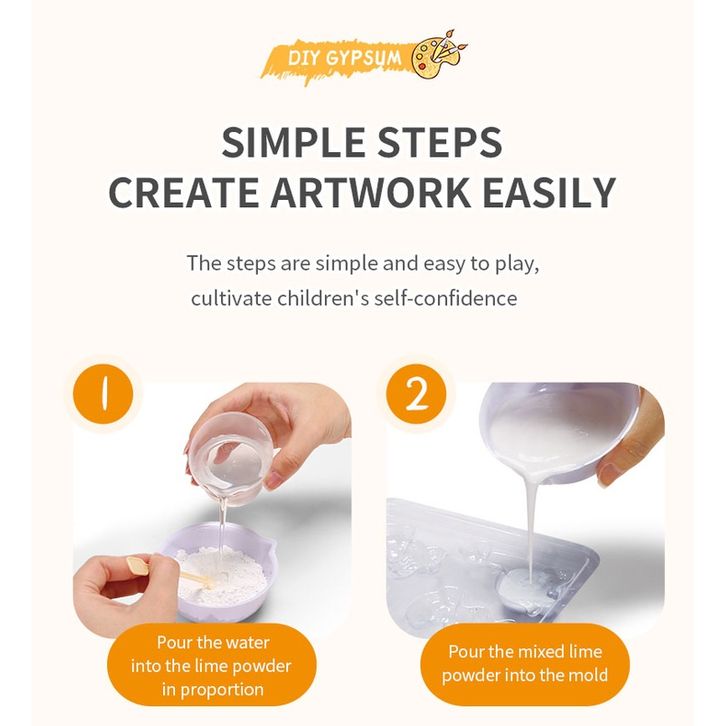 DIY GYPSUM

SIMPLE STEPS
CREATE ARTWORK EASILY

The steps are simple and easy to play, cultivate children's self-confidence

1

Pour the water into the lime powder in proportion

2

Pour the mixed lime powder into the mold