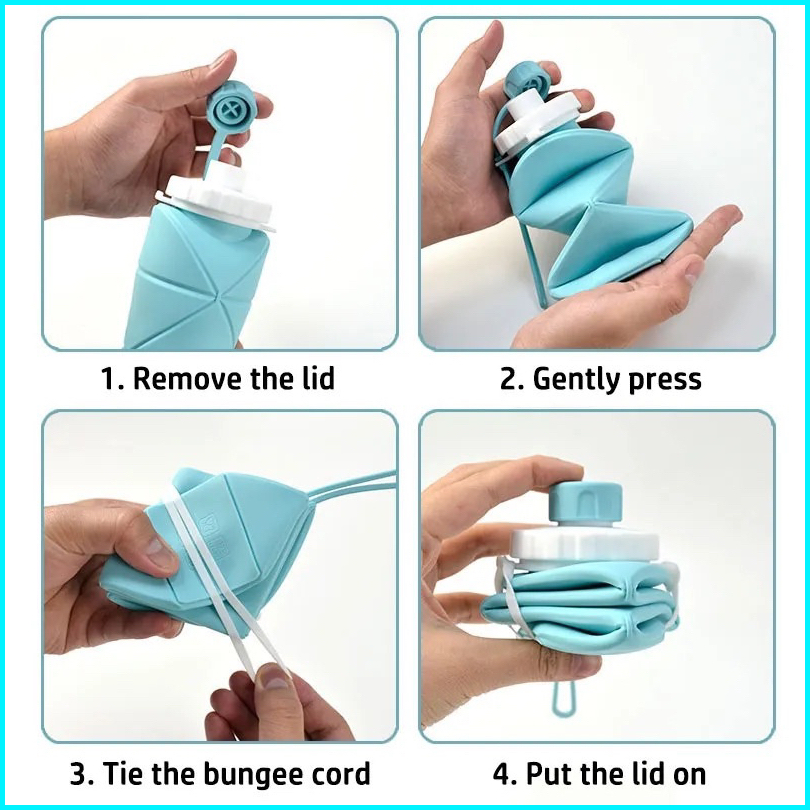 1. Remove the lid

2. Gently press

3. Tie the bungee cord

4. Put the lid on