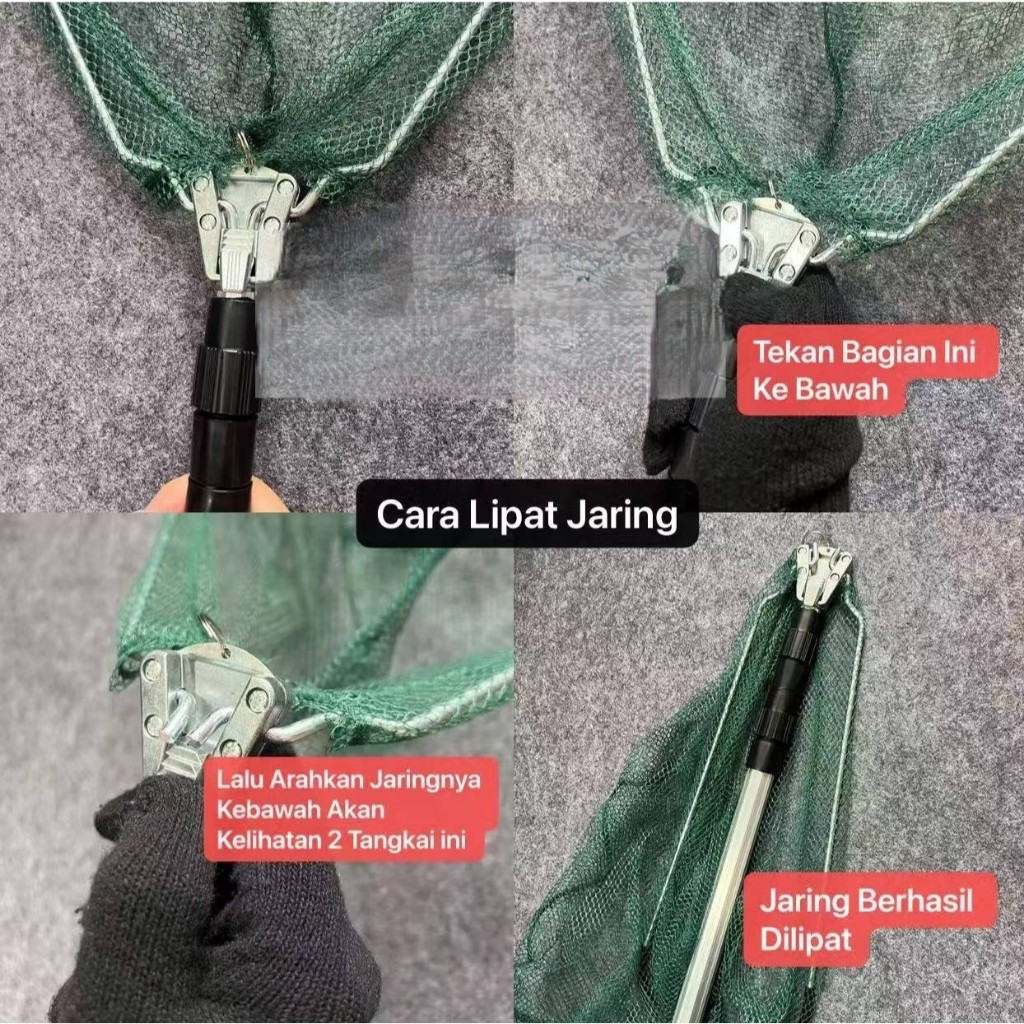 Tekan Bagian Ini Ke Bawah

Cara Lipat Jaring

Lalu Arahkan Jaringnya Kebawah Akan Kelihatan 2 Tangkai ini

Jaring Berhasil Dilipat