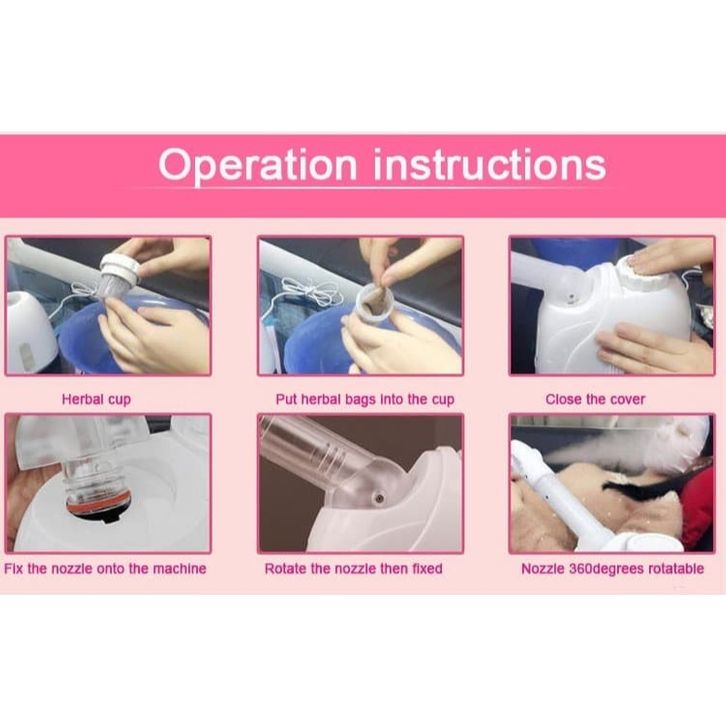 Operation instructions

Herbal cup

Put herbal bags into the cup

Close the cover

Fix the nozzle onto the machine

Rotate the nozzle then fixed

Nozzle 360degrees rotatable