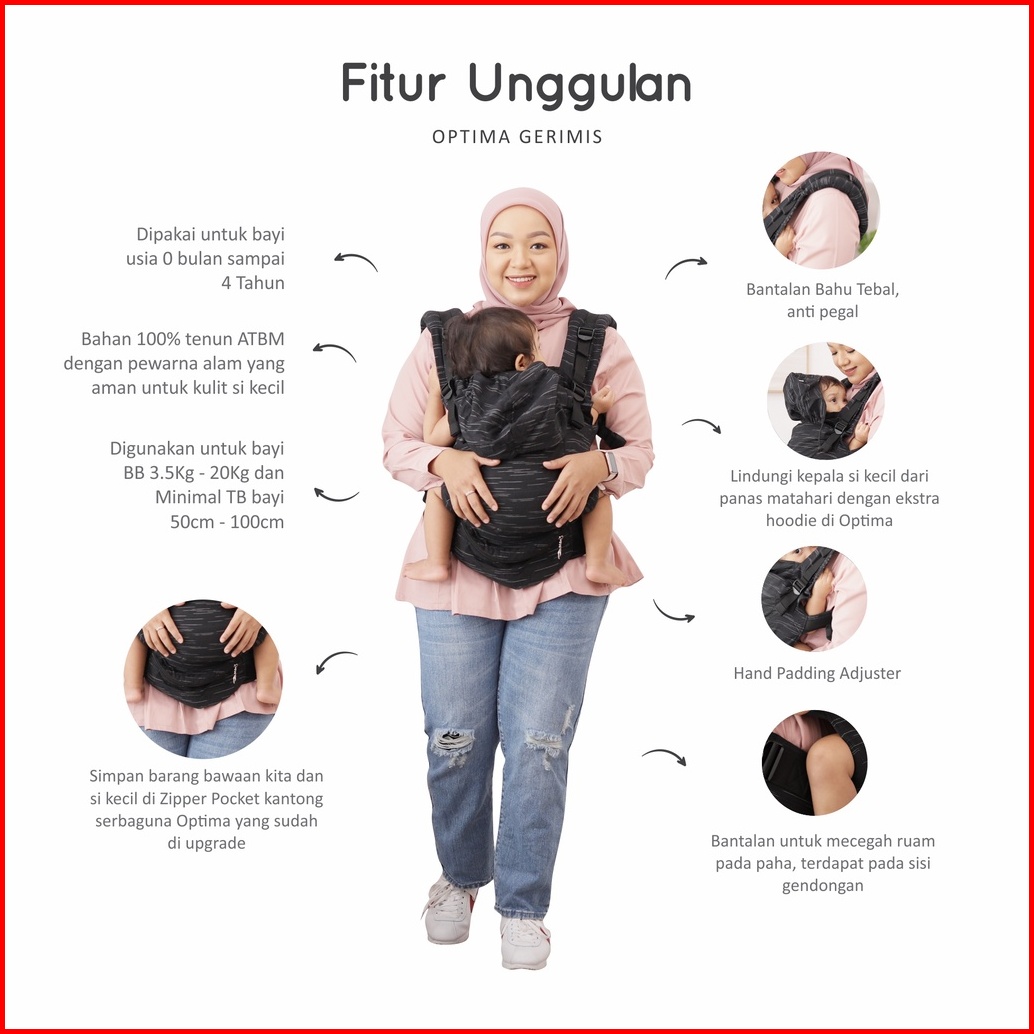 Fitur Unggulan

OPTIMA GERIMIS

Dipakai untuk bayi usia 0 bulan sampai 4 Tahun

Bahan 100% tenun ATBM dengan pewarna alam yang aman untuk kulit si kecil

Digunakan untuk bayi BB 3.5Kg - 20Kg dan Minimal TB bayi 50cm - 100cm

Simpan barang bawaan kita dan si kecil di Zipper Pocket kantong serbaguna Optima yang sudah di upgrade

Bantalan Bahu Tebal, anti pegal

Lindungi kepala si kecil dari panas matahari dengan ekstra hoodie di Optima

Hand Padding Adjuster

Bantalan untuk mecegah ruam pada paha, terdapat pada sisi gendongan