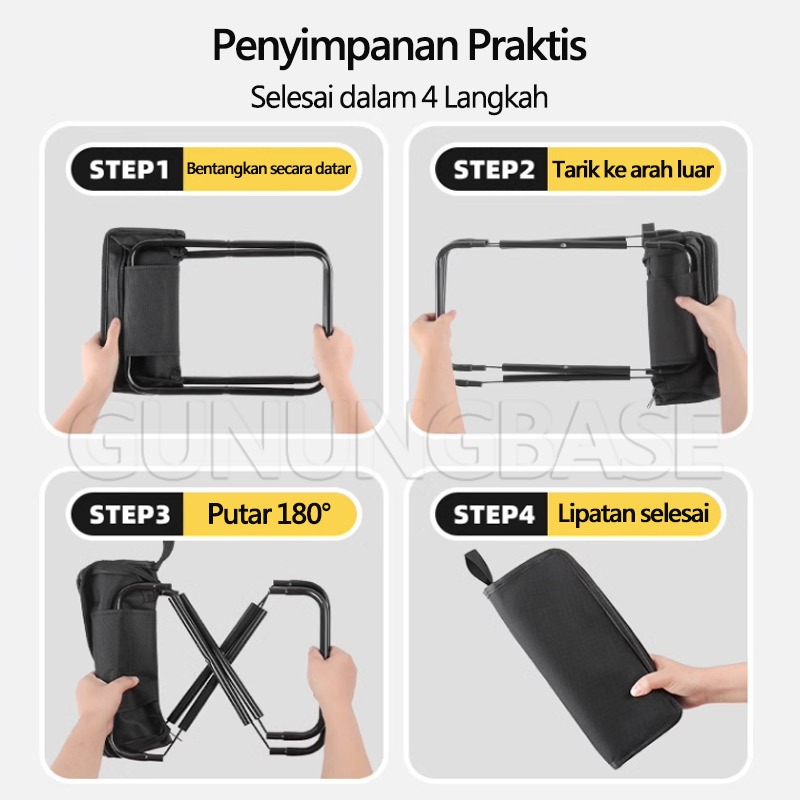 Penyimpanan Praktis
Selesai dalam 4 Langkah

STEP1 Bentangkan secara datar

STEP2 Tarik ke arah luar

GUNUNGBASE

STEP3 Putar 180°

STEP4 Lipatan selesai