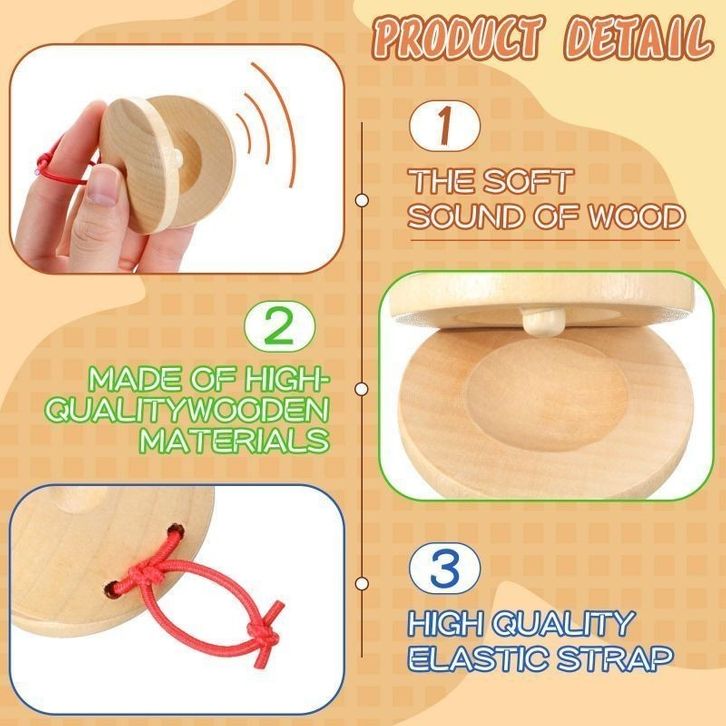 PRODUCT DETAIL

1

THE SOFT SOUND OF WOOD

2

MADE OF HIGH-QUALITYWOODEN MATERIALS

3

HIGH QUALITY ELASTIC STRAP