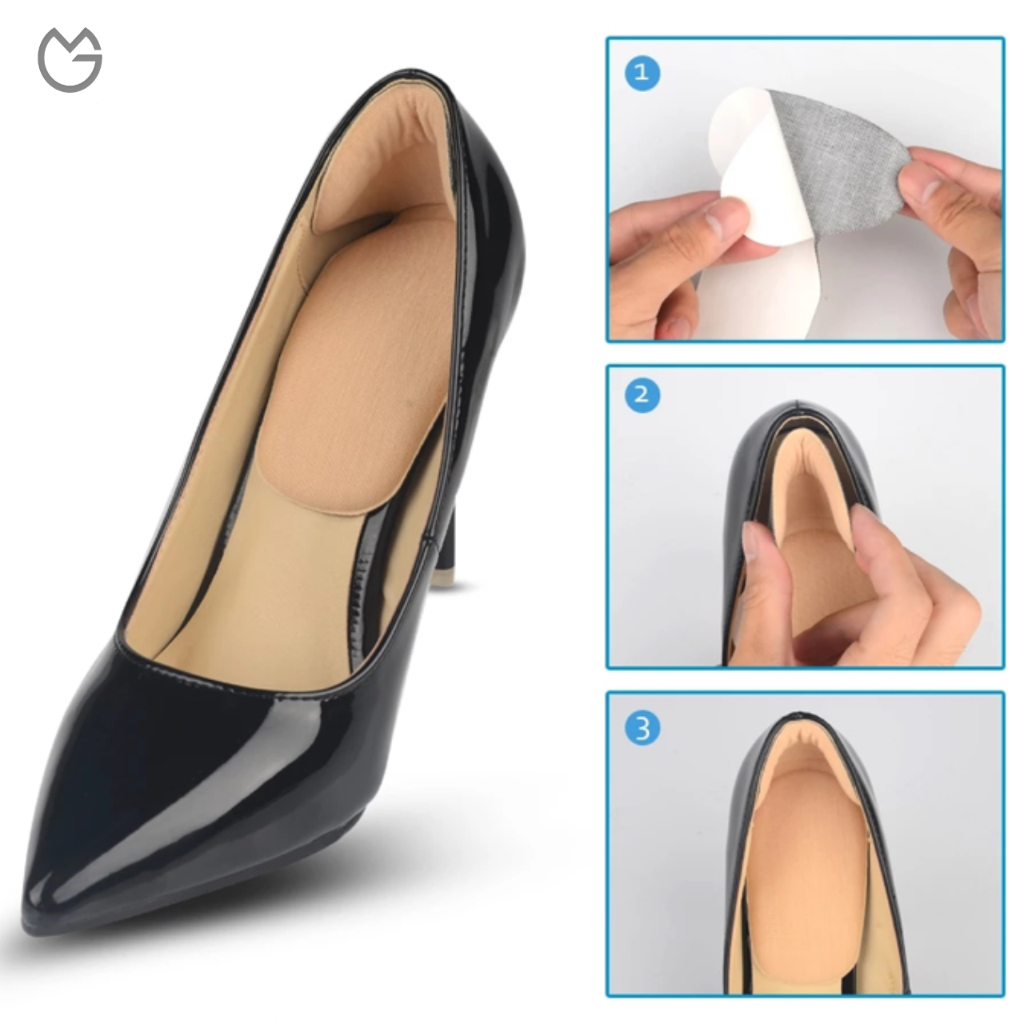 1

2

3