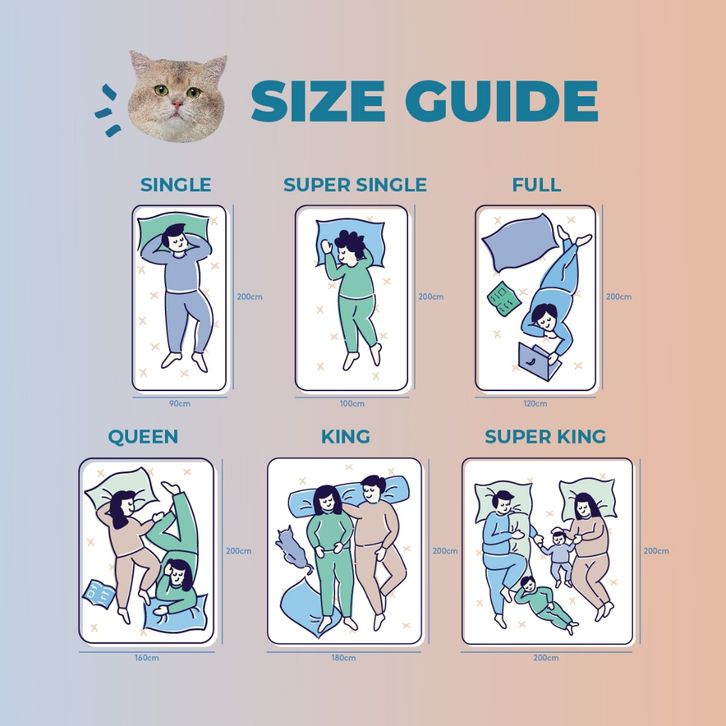 SIZE GUIDE

SINGLE

200cm

90cm

SUPER SINGLE

200cm

100cm

FULL

200cm

120cm

QUEEN

200cm

160cm

KING

200cm

180cm

SUPER KING

200cm

200cm