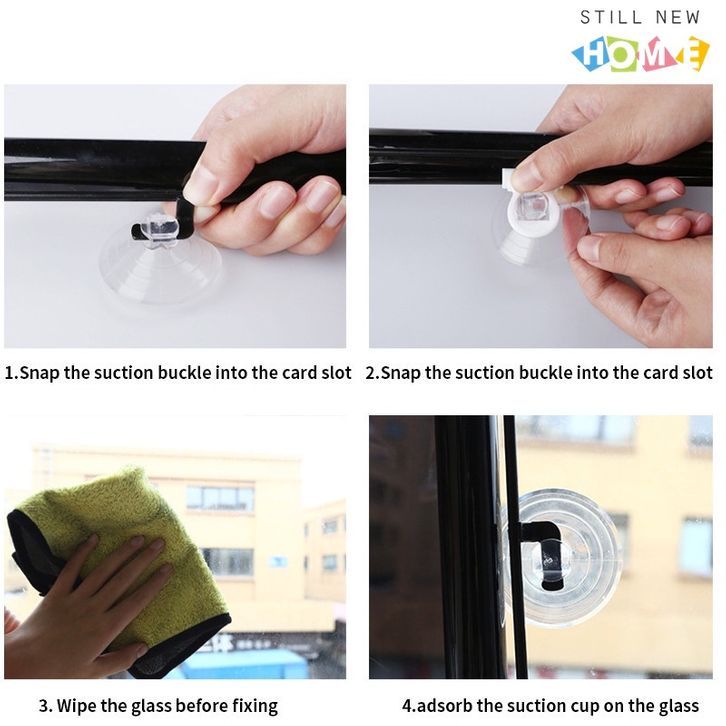 STILL NEW
HOME

1.Snap the suction buckle into the card slot

2.Snap the suction buckle into the card slot

3. Wipe the glass before fixing

4.adsorb the suction cup on the glass