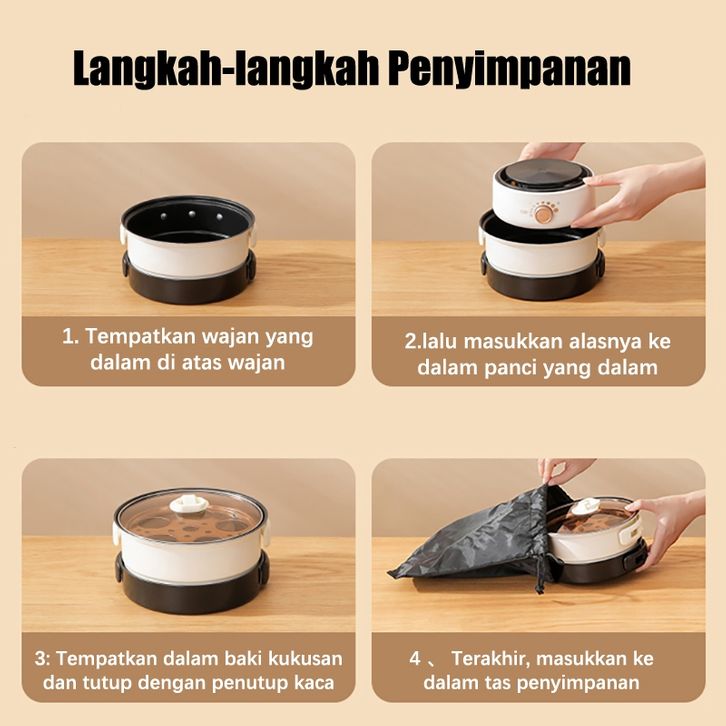 Langkah-langkah Penyimpanan

1. Tempatkan wajan yang dalam di atas wajan

2.lalu masukkan alasnya ke dalam panci yang dalam

3: Tempatkan dalam baki kukusan dan tutup dengan penutup kaca

4 、 Terakhir, masukkan ke dalam tas penyimpanan