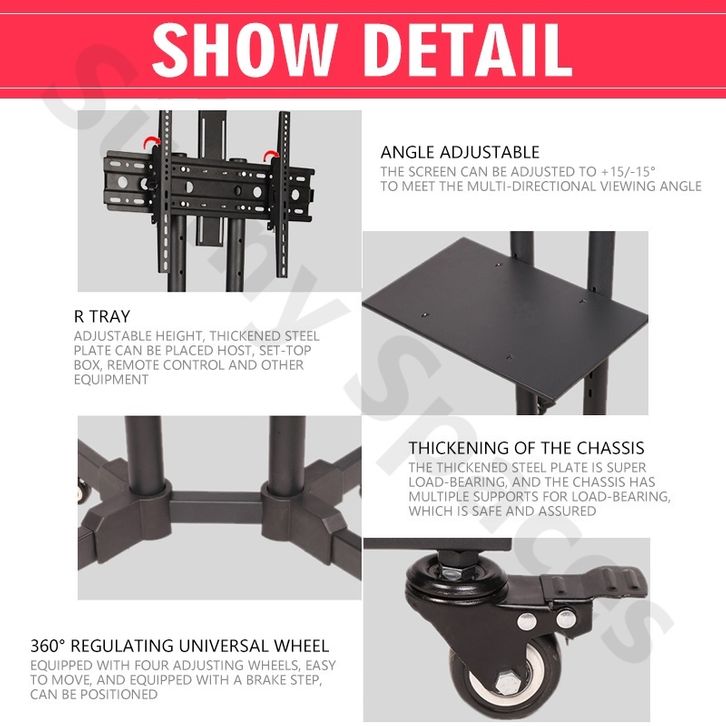 SHOW DETAIL

ANGLE ADJUSTABLE
THE SCREEN CAN BE ADJUSTED TO +15/-15°
TO MEET THE MULTI-DIRECTIONAL VIEWING ANGLE

R TRAY
ADJUSTABLE HEIGHT, THICKENED STEEL PLATE CAN BE PLACED HOST, SET-TOP BOX, REMOTE CONTROL AND OTHER EQUIPMENT

THICKENING OF THE CHASSIS
THE THICKENED STEEL PLATE IS SUPER LOAD-BEARING, AND THE CHASSIS HAS MULTIPLE SUPPORTS FOR LOAD-BEARING, WHICH IS SAFE AND ASSURED

360° REGULATING UNIVERSAL WHEEL
EQUIPPED WITH FOUR ADJUSTING WHEELS, EASY TO MOVE, AND EQUIPPED WITH A BRAKE STEP, CAN BE POSITIONED

Sunny Spaces