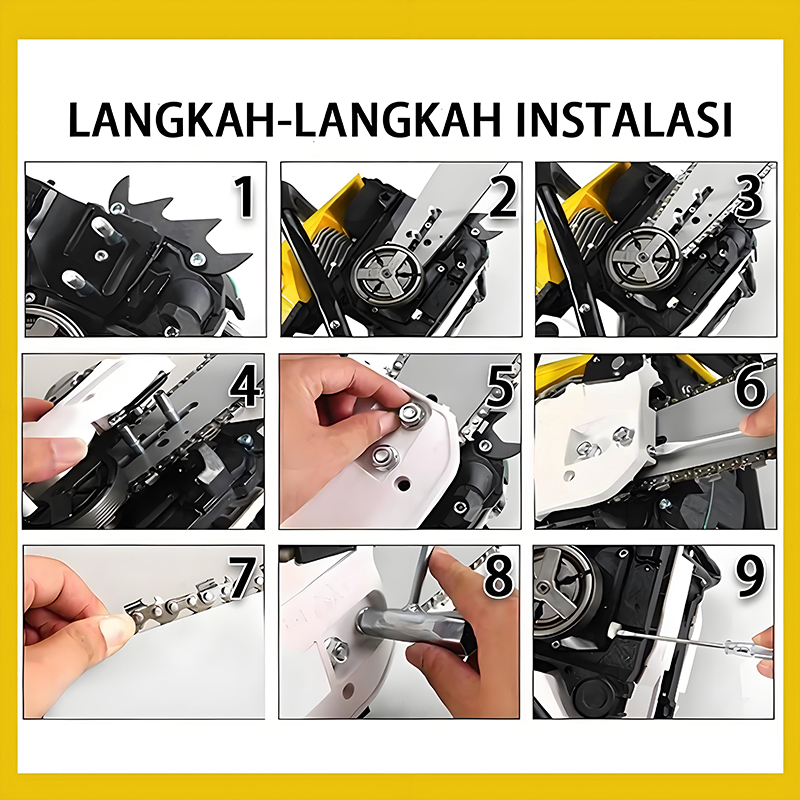 LANGKAH-LANGKAH INSTALASI

1

2

3

4

5

6

7

8

9